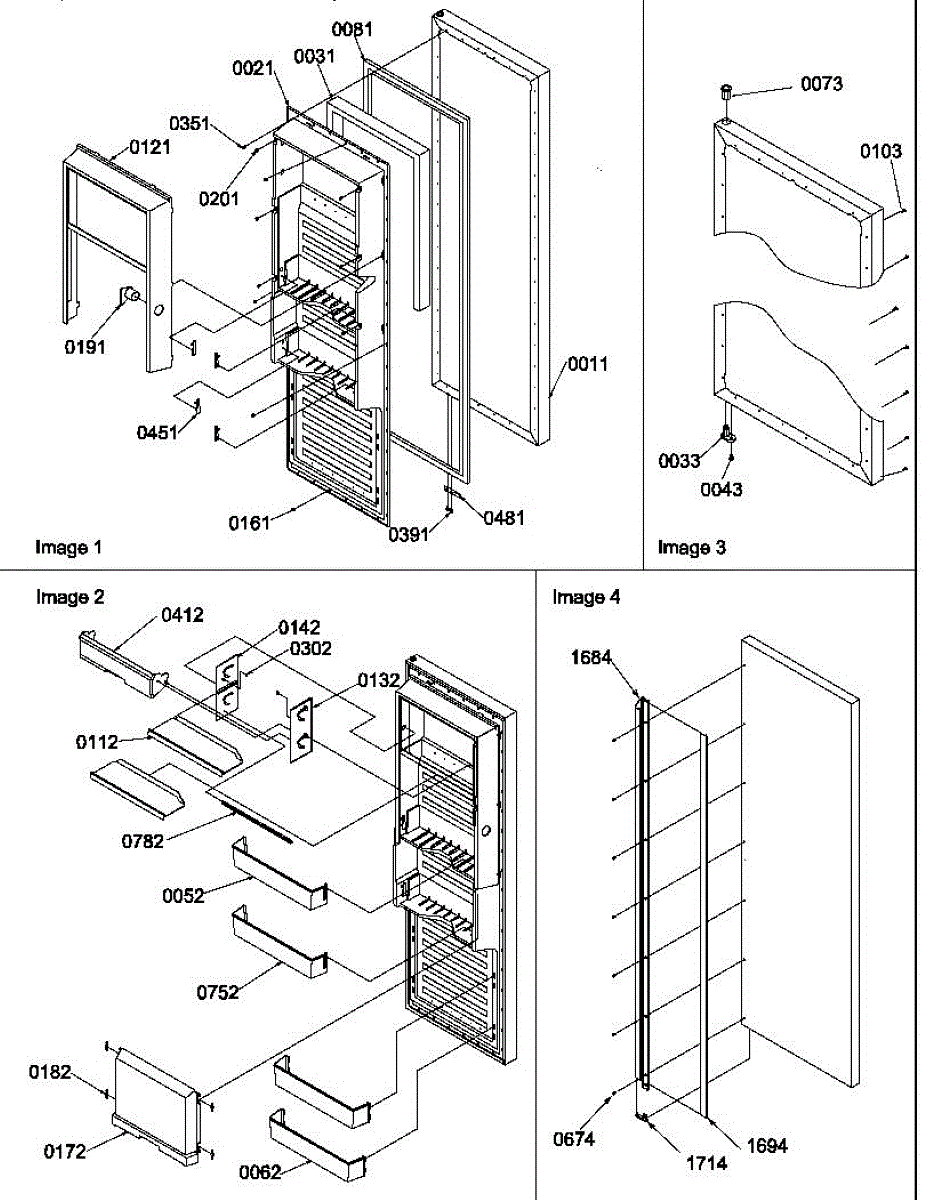 0081
0021
0031
0351
0121
0201
0191
0011
0451
0161
0391
0481
Image 1

0073
0103
0033
0043
Image 3

Image 2
0412
0142
0302
0132
0112
0782
0052
0752
0182
0172
0062

Image 4
1684
0674
1714
1694