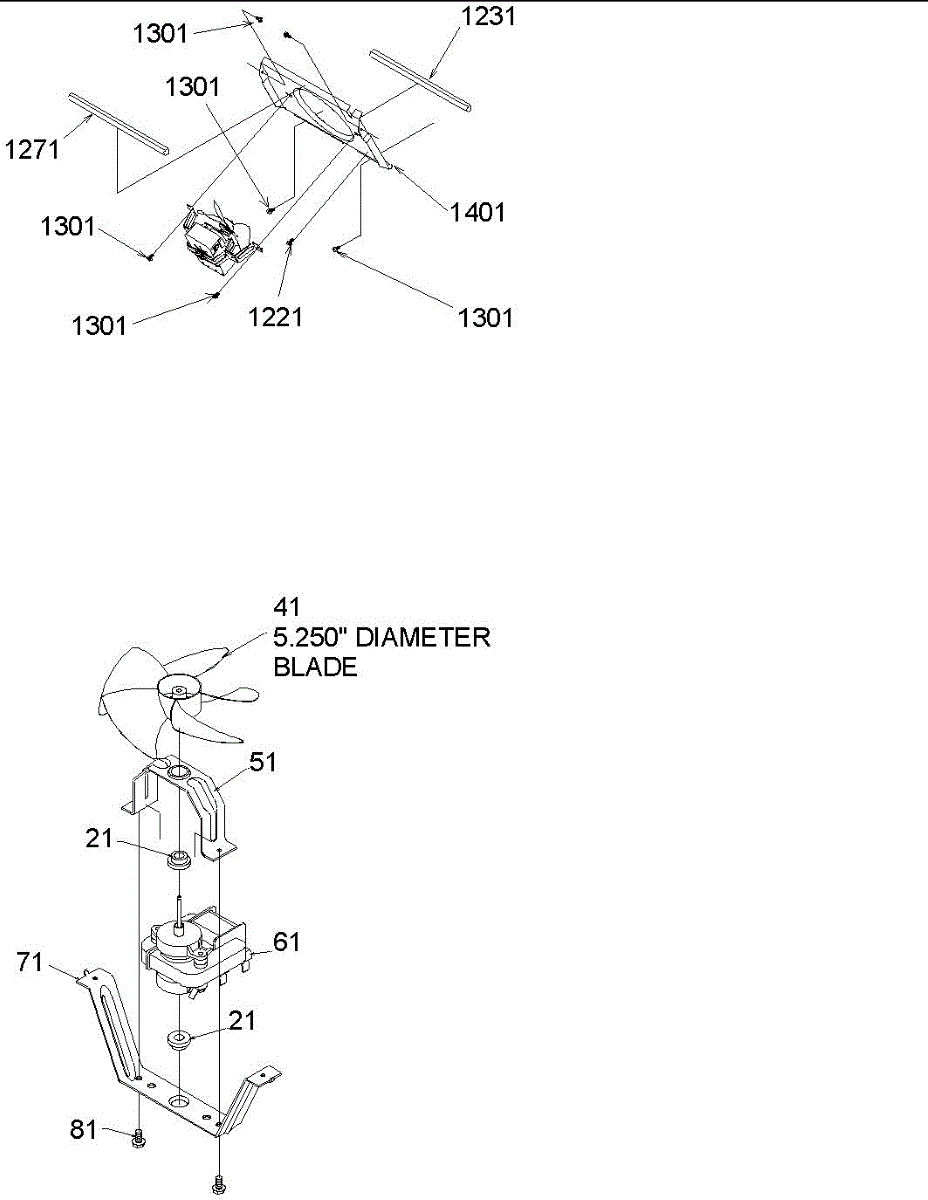 1301
1231
1301
1271
1401
1301
1301
1221
1301

41
5.250" DIAMETER BLADE
51
21
61
71
21
81