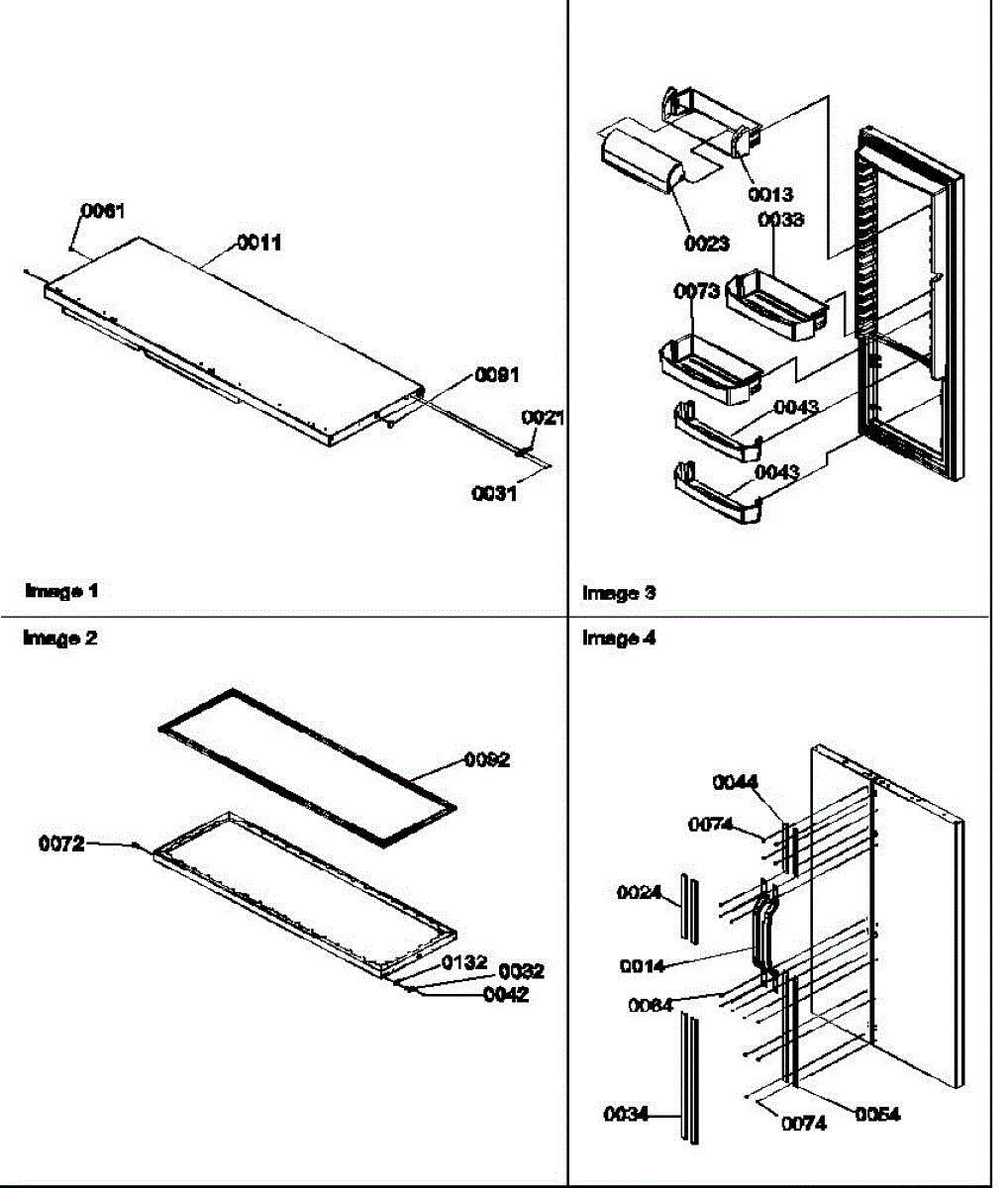 0061
0011
0091
0021
0031
Image 1

0013
0023
0033
0073
0043
0043
Image 3

Image 2
0092
0072
0132
0032
0042

Image 4
0044
0074
0024
0014
0064
0034
0074
0054