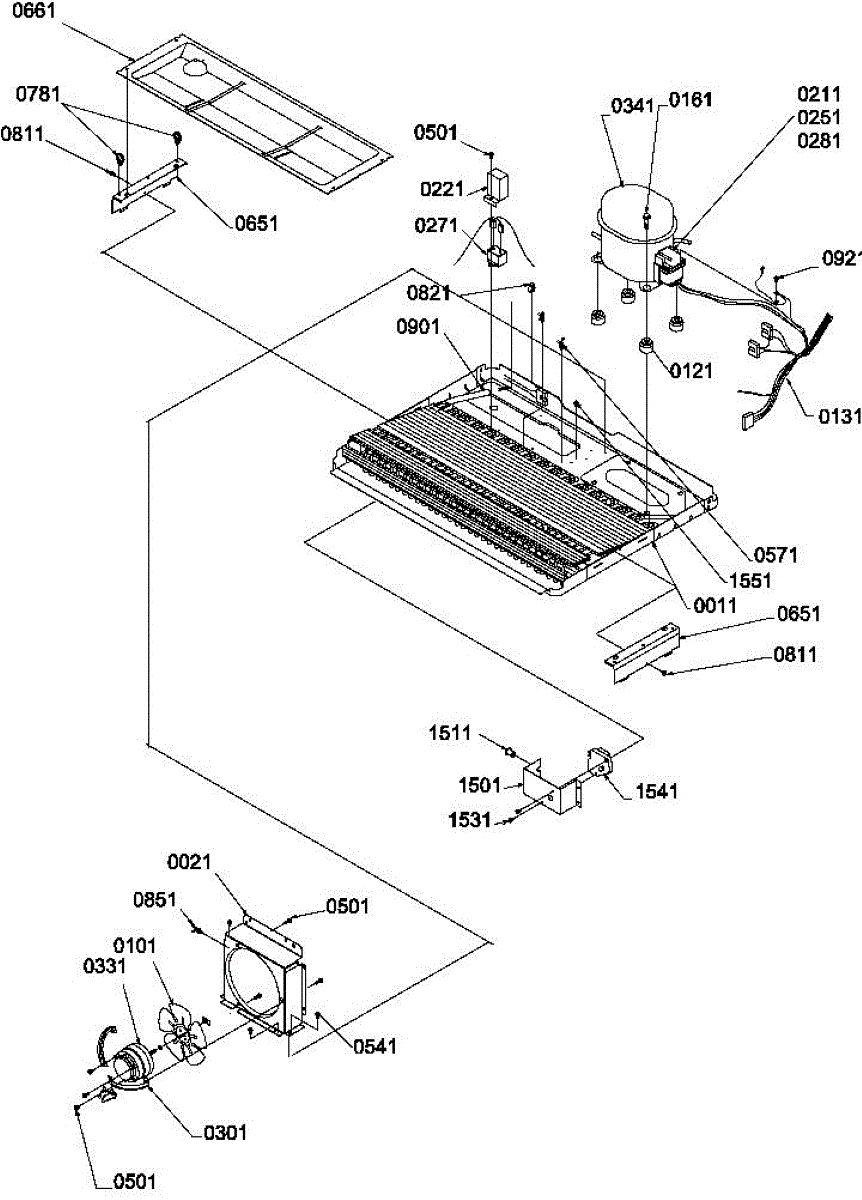 0661
0781
0811
0651
0501
0221
0271
0341
0161
0211
0251
0281
0921
0821
0901
0121
0131
0571
1551
0011
0651
0811
1511
1501
1531
1541
0021
0851
0501
0101
0331
0541
0301
0501