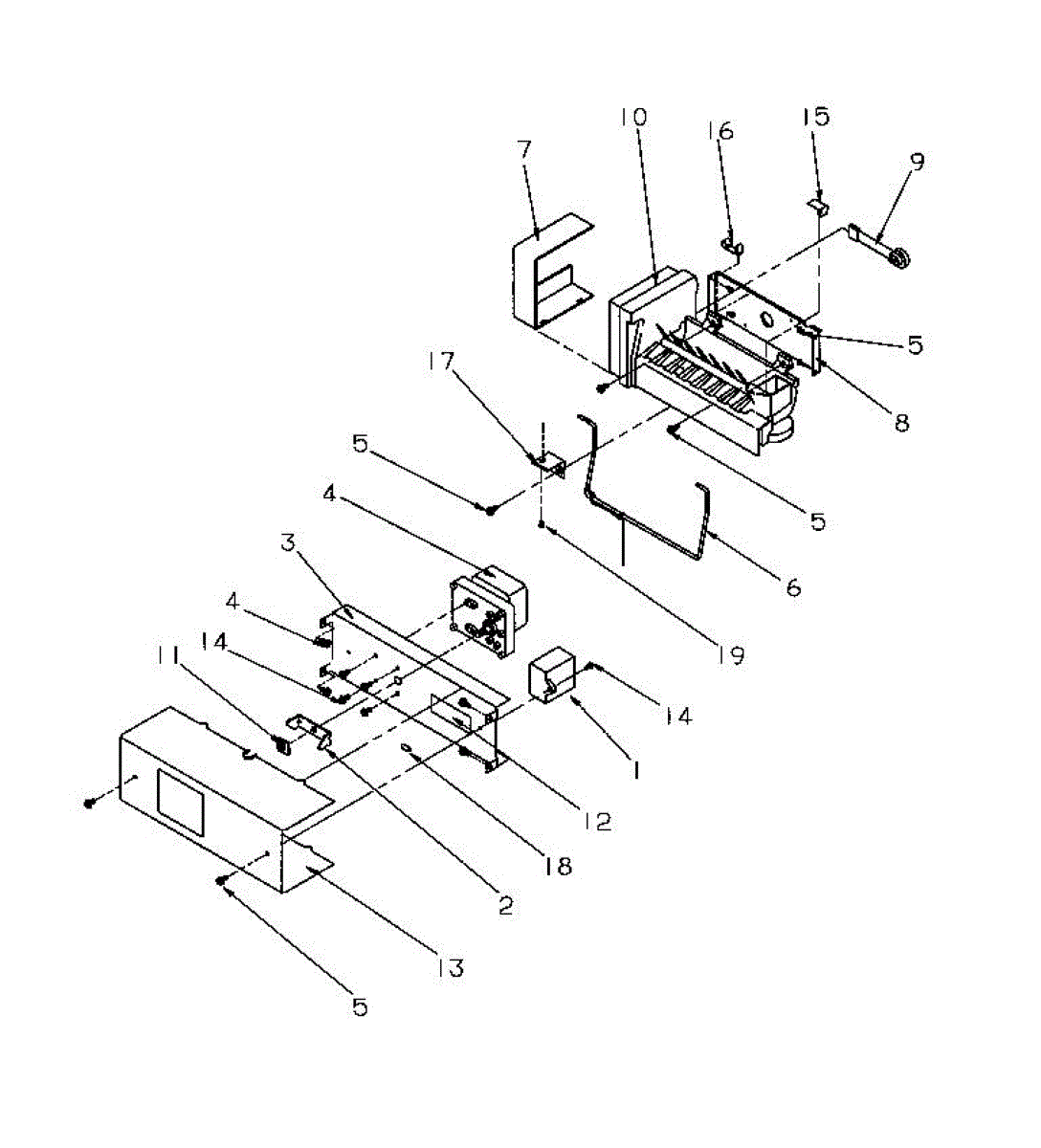 10
16
15
9
7
5
8
17
5
5
4
6
3
19
4
14
11
14
1
12
18
2
13
5