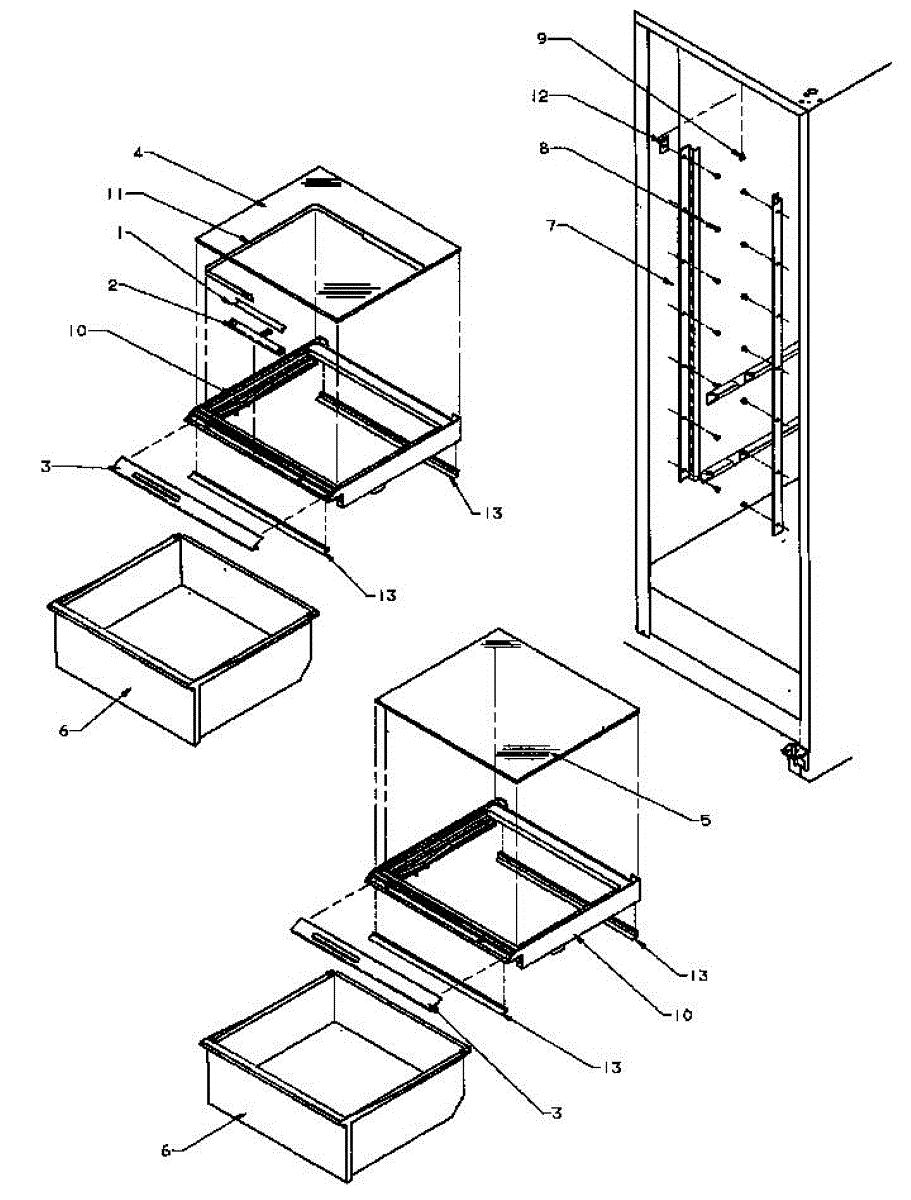 9
12
8
7
4
11
1
2
10
3
13
13
6
5
13
10
13
3
6