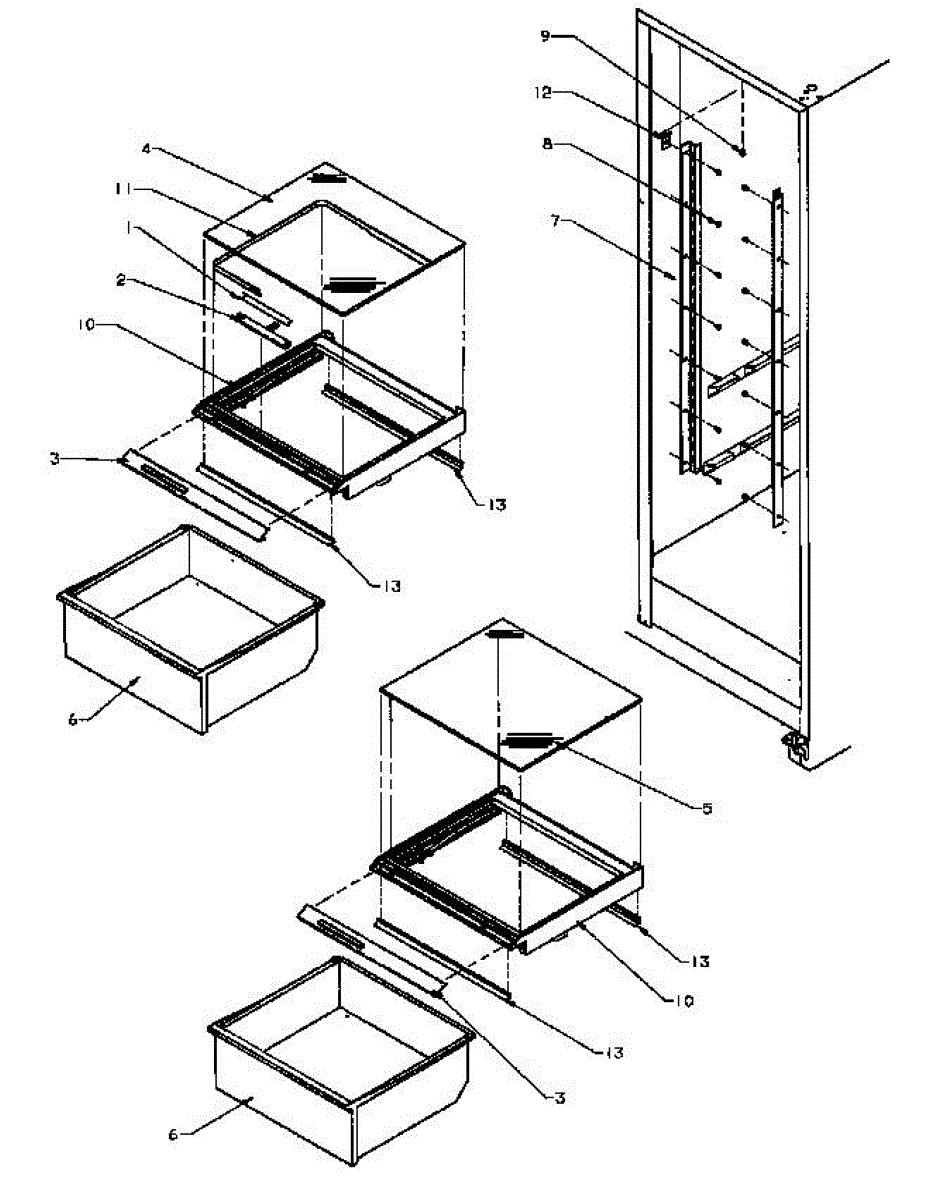 9
12
8
7
4
11
1
2
10
3
13
13
6
5
13
10
13
3
6