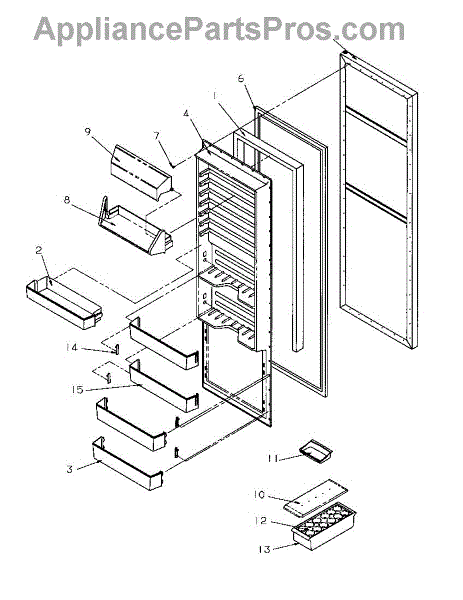 AppliancePartsPros.com

6
1
4
9
7
8
2
14
15
3
11
10
12
13