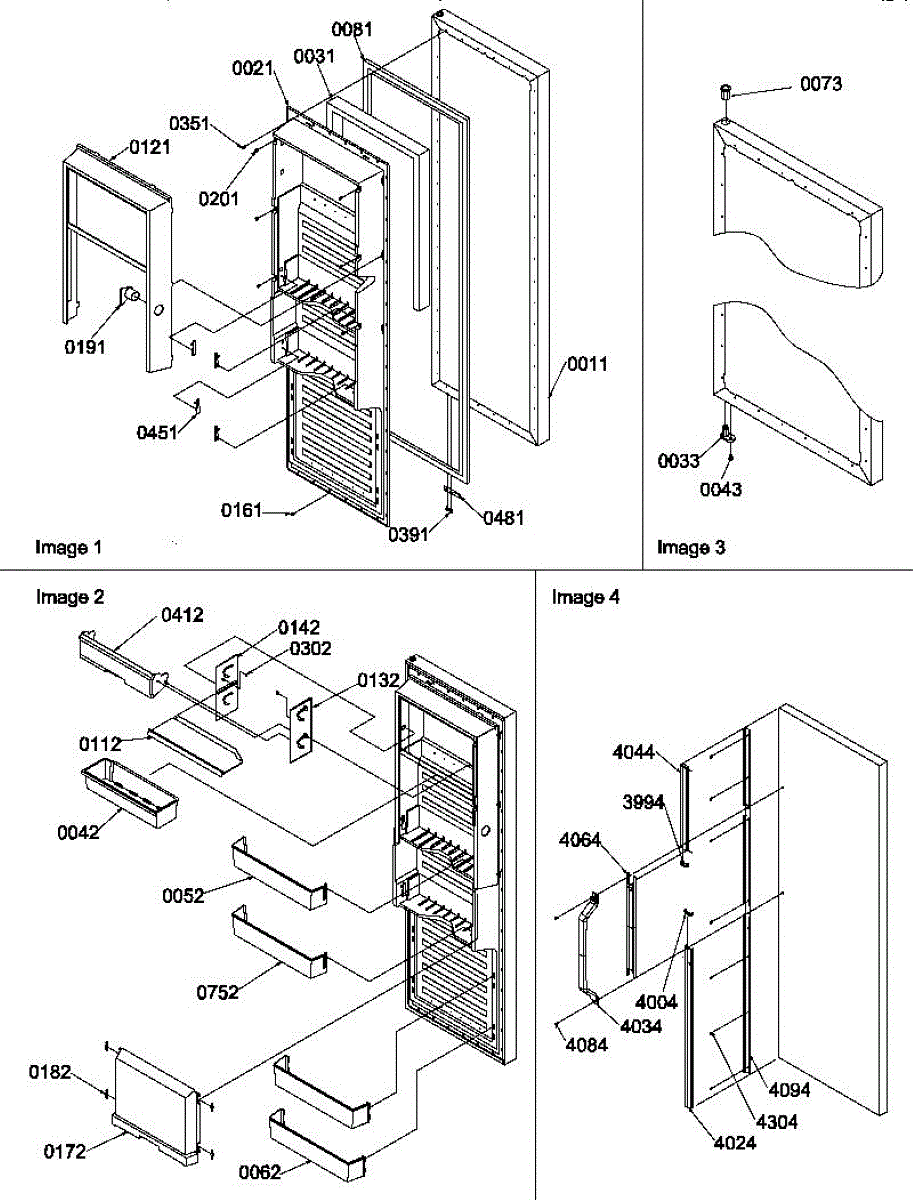 0081
0021
0031
0351
0121
0201
0191
0011
0451
0161
0391
0481
Image 1

0073
0033
0043
Image 3

Image 2
0412
0142
0302
0132
0112
0042
0052
0752
0182
0172
0062

Image 4
4044
3994
4064
4004
4034
4084
4094
4304
4024