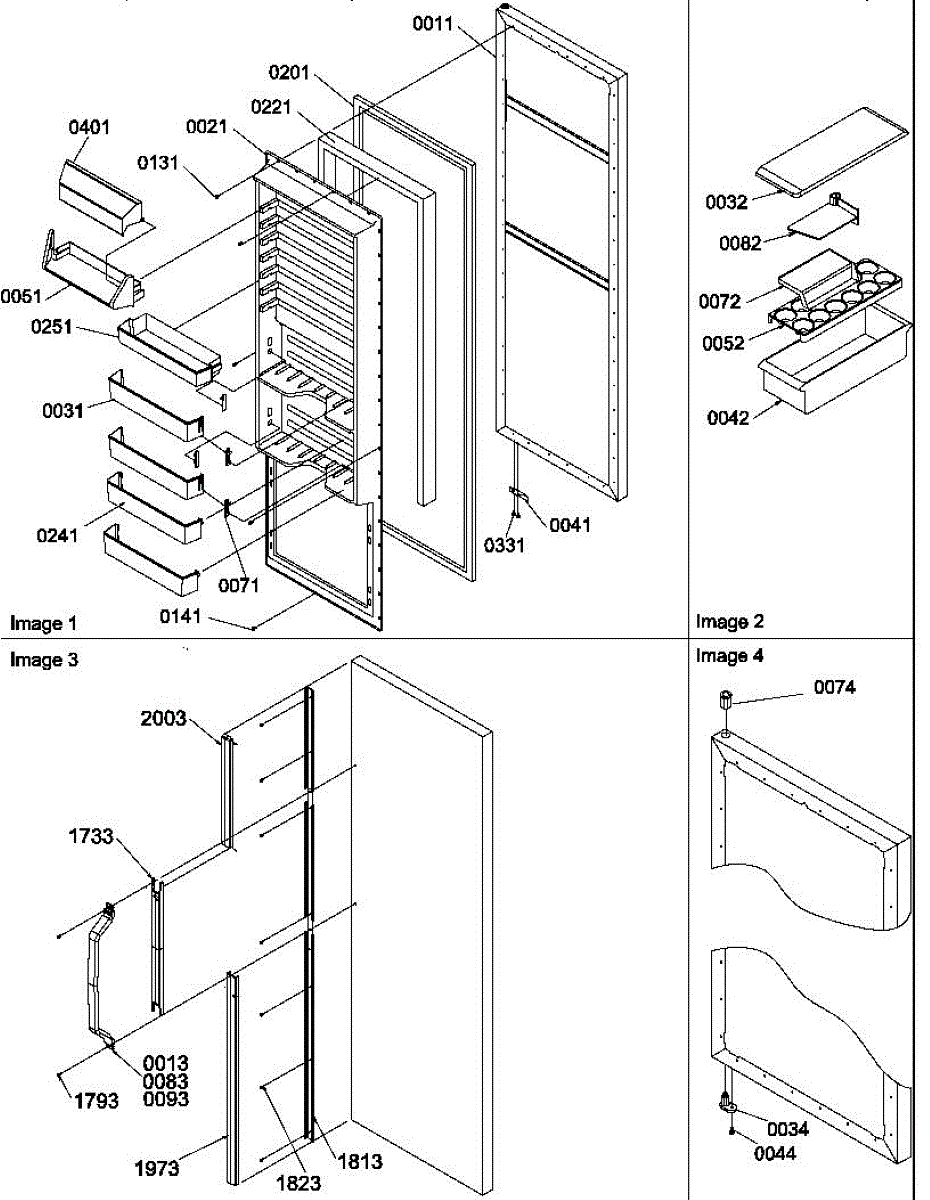 0011
0201
0221
0021
0401
0131
0051
0251
0031
0241
0071
0141
0331
0041
Image 1

0032
0082
0072
0052
0042
Image 2

Image 3
2003
1733
0013
0083
0093
1793
1973
1823
1813

Image 4
0074
0034
0044