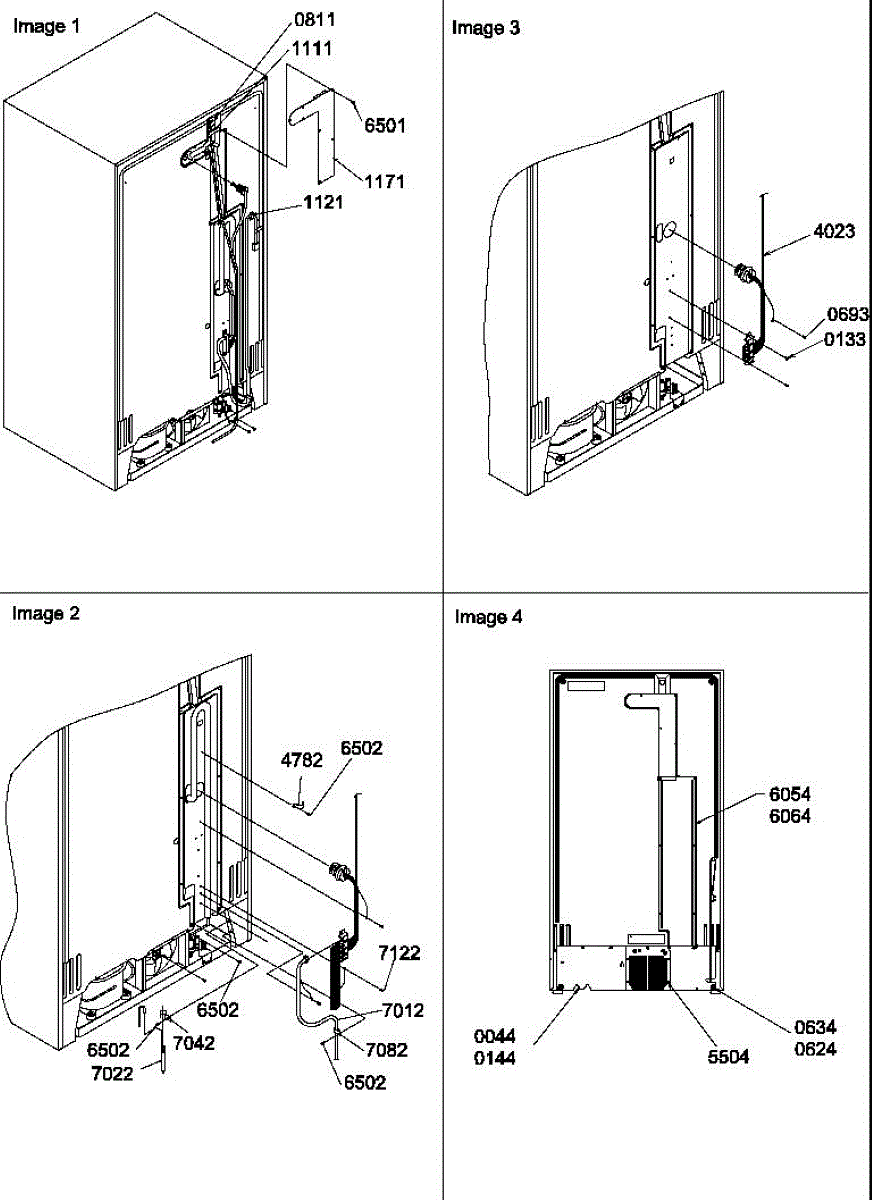 Image 1

0811
1111
6501
1171
1121

Image 3

4023
0693
0133

Image 2

4782
6502
7122
6502
7012
6502
7042
7082
7022
6502

Image 4

6054
6064
0044
0144
5504
0634
0624