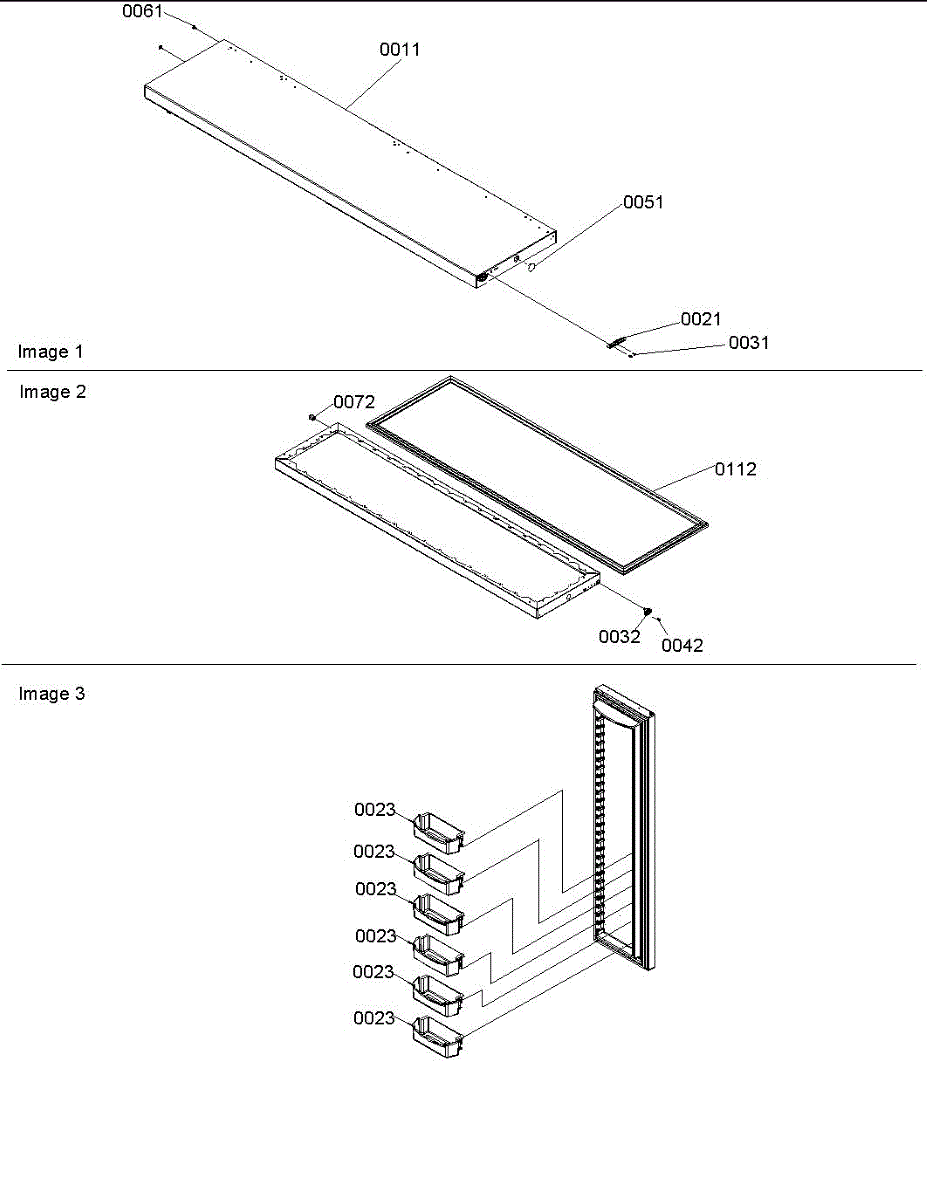 0061
0011
0051
0021
0031
Image 1

Image 2
0072
0112
0032
0042

Image 3
0023
0023
0023
0023
0023
0023