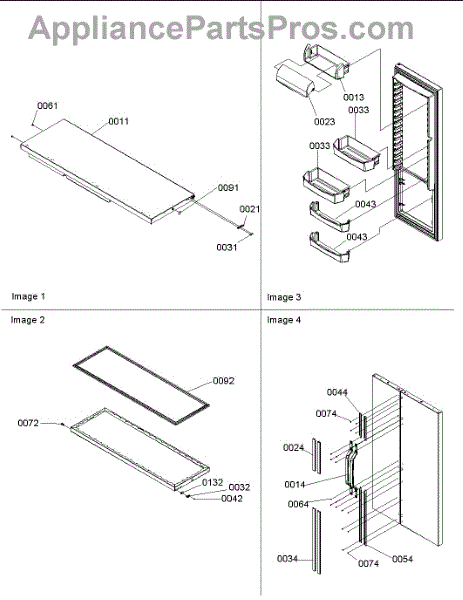 AppliancePartsPros.com

0061
0011
0091
0021
0031

Image 1

0013
0023
0033
0033
0043
0043

Image 3

Image 2

0092
0072
0132
0032
0042

Image 4

0044
0074
0024
0014
0064
0034
0074
0054