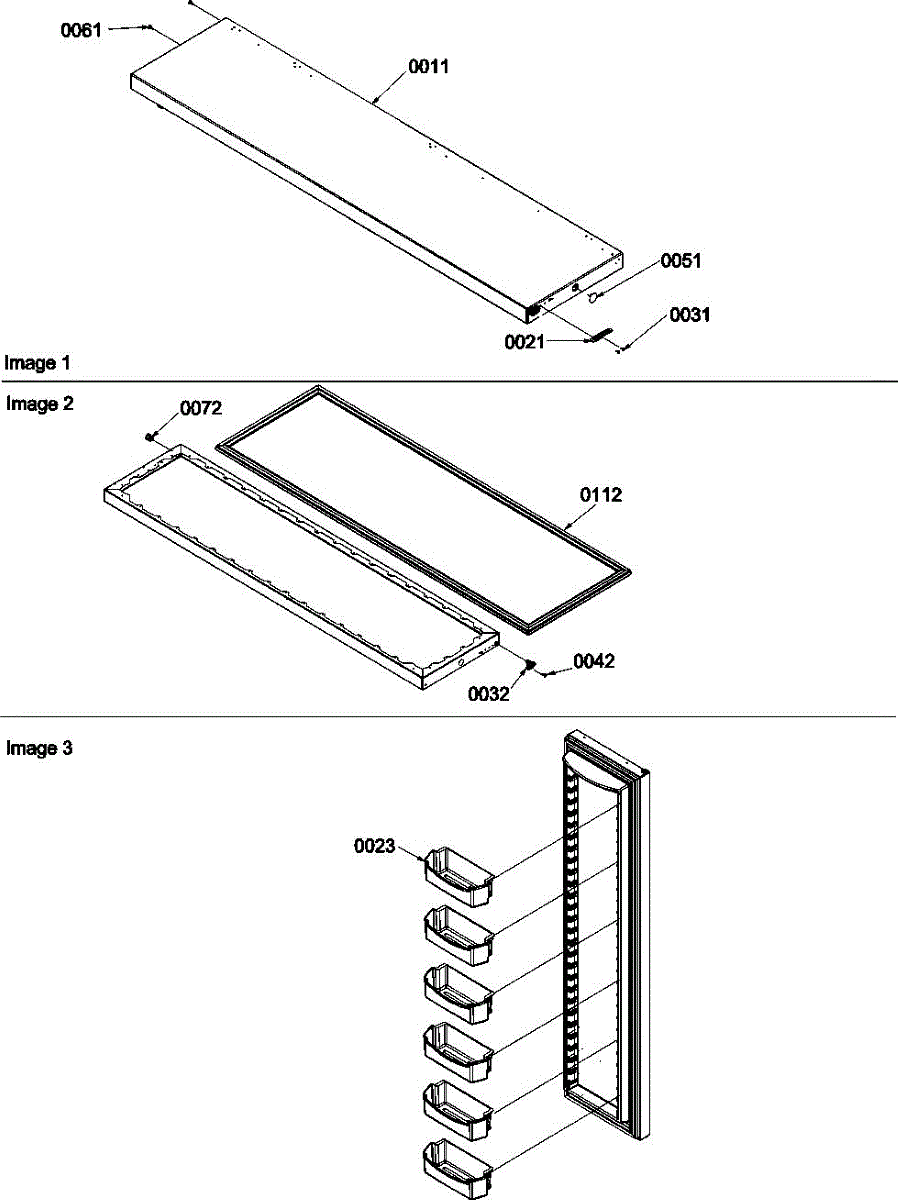 0061
0011
0051
0031
0021
Image 1

Image 2
0072
0112
0042
0032

Image 3
0023