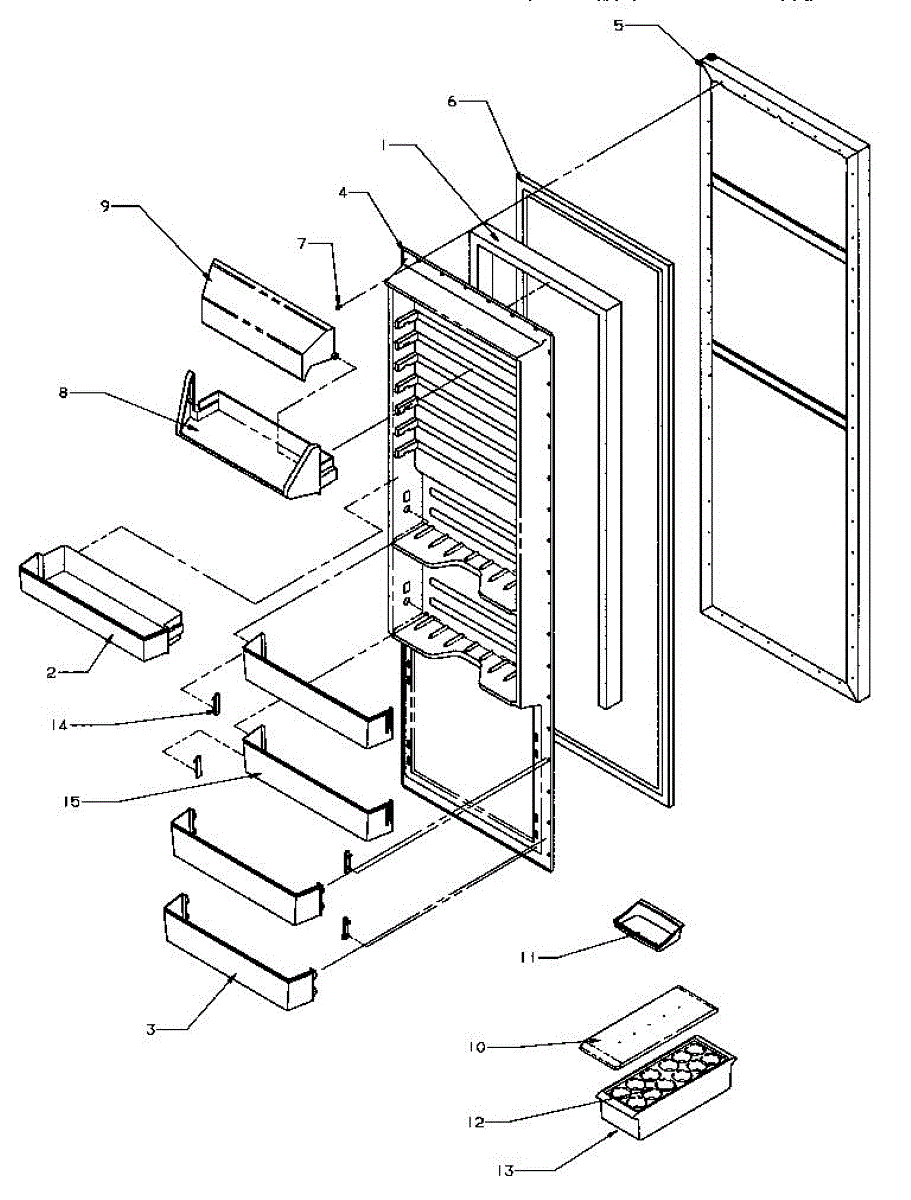 5
6
1
4
9
7
8
2
14
15
3
11
10
12
13