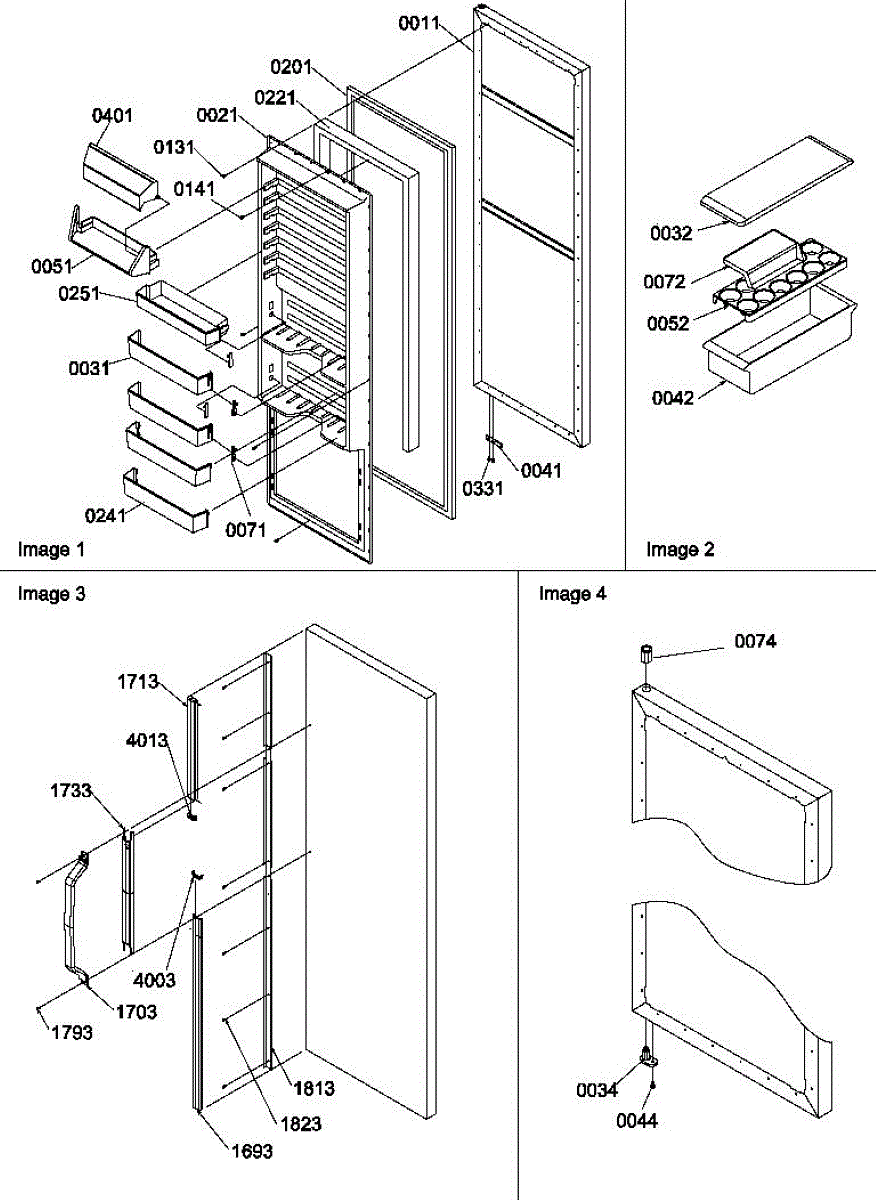 0011
0201
0221
0401
0021
0131
0141
0051
0251
0031
0241
0071
0331
0041
Image 1

0032
0072
0052
0042
Image 2

Image 3
1713
4013
1733
4003
1703
1793
1813
1823
1693

Image 4
0074
0034
0044