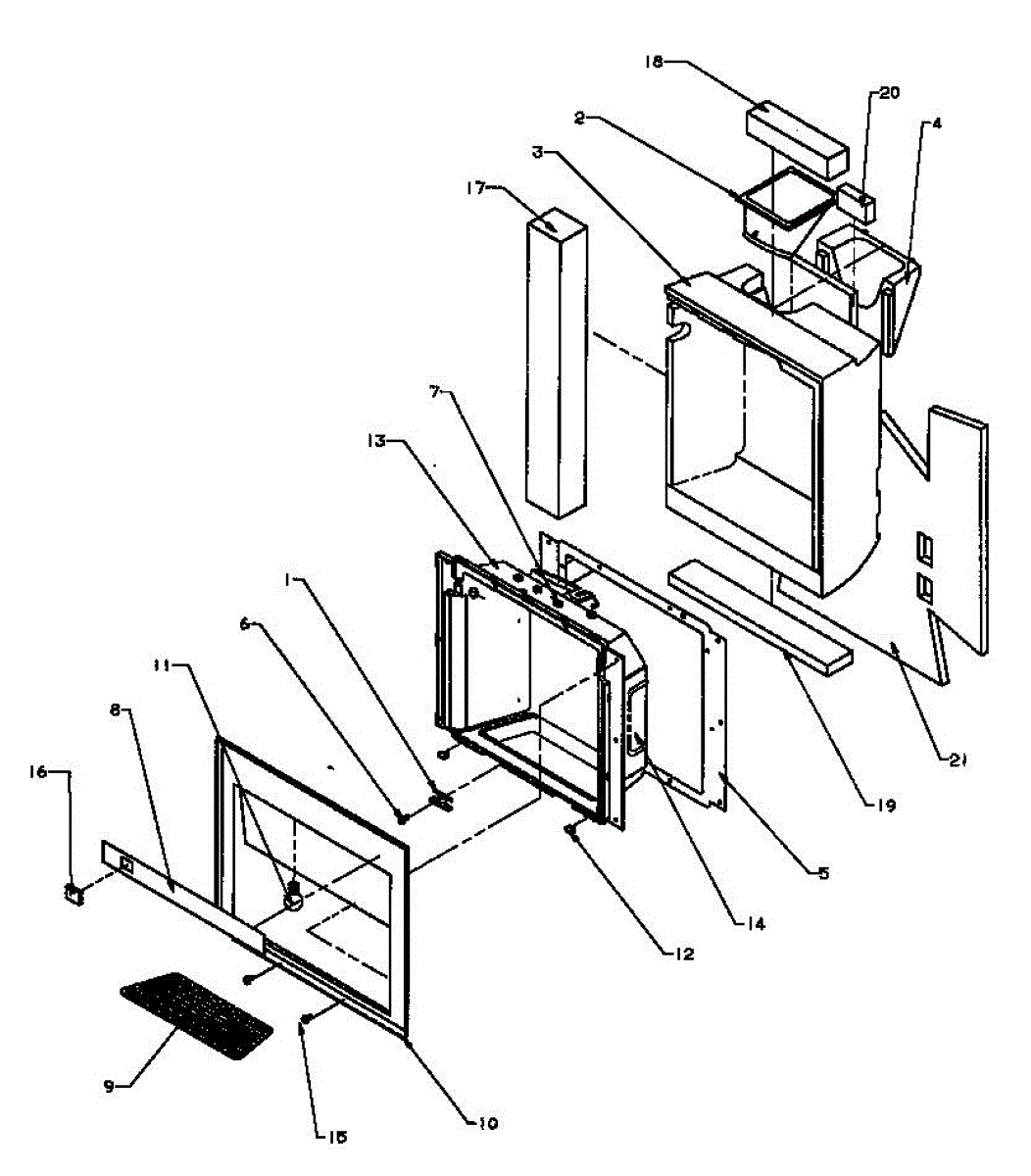 18
20
2
4
3
17
7
13
1
6
11
8
16
21
19
5
14
12
9
15
10