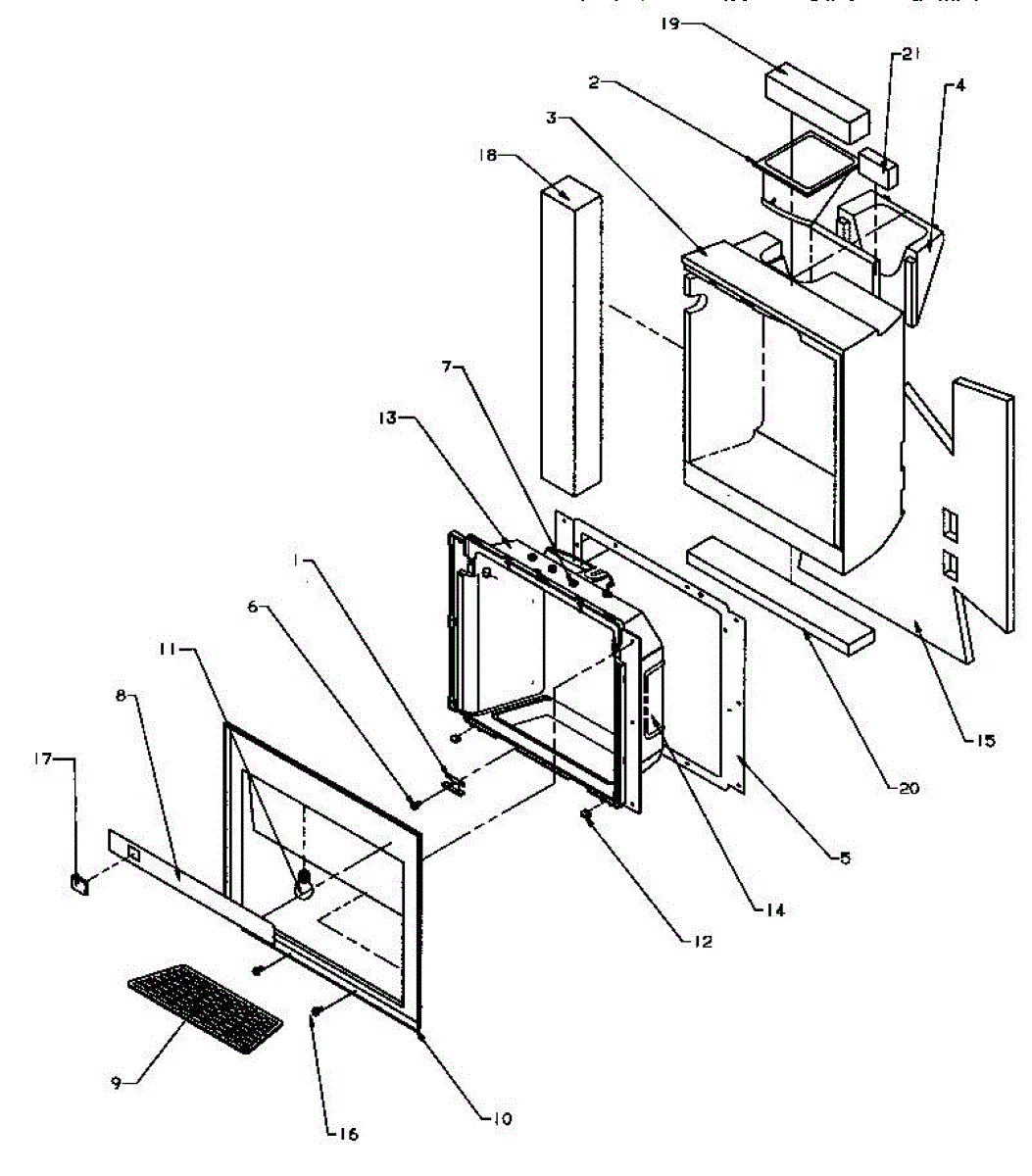 19
21
2
4
3
18
7
13
1
6
11
8
17
15
20
5
14
12
9
16
10