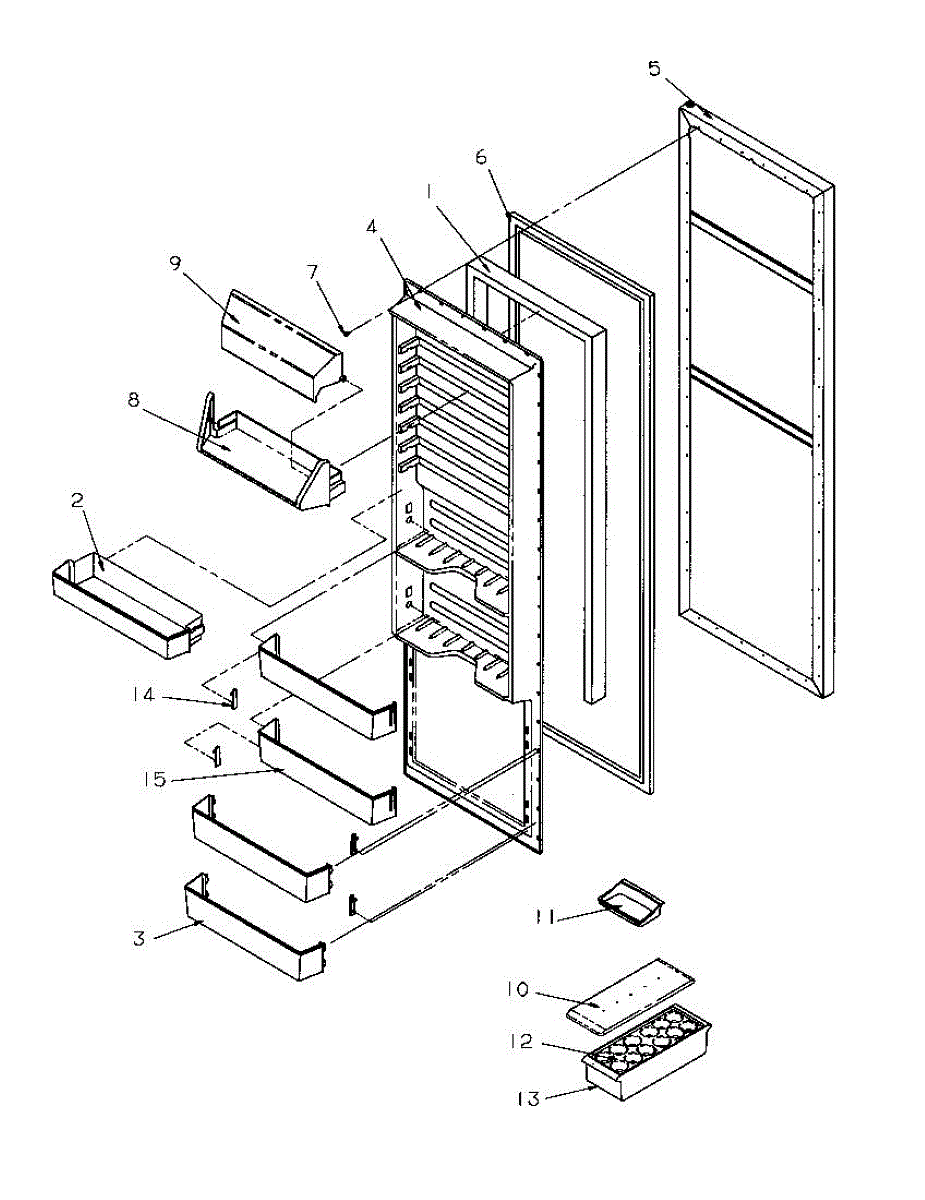 5
6
1
4
9
7
8
2
14
15
3
11
10
12
13