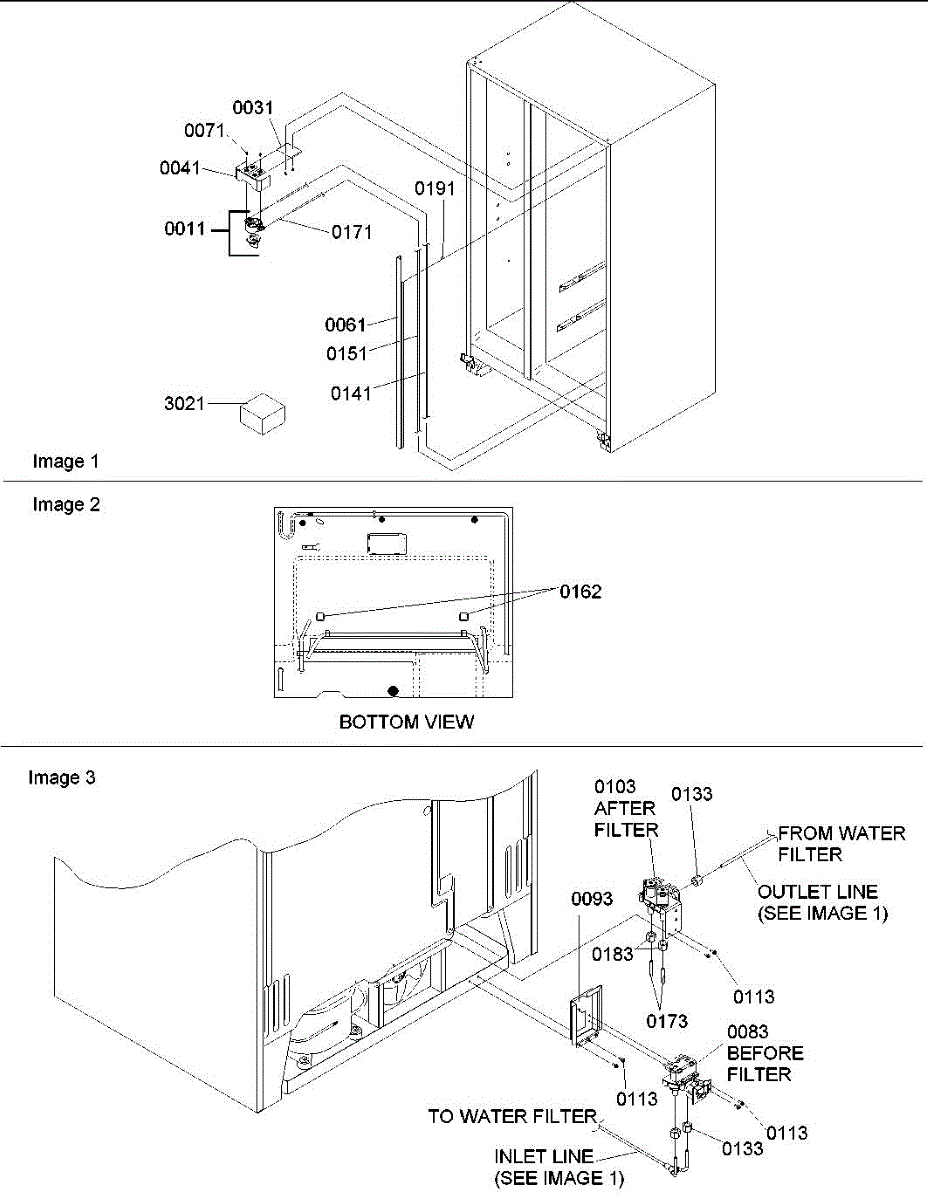 0031
0071
0041
0011
0171
0191
0061
0151
0141
3021
Image 1

Image 2
0162
BOTTOM VIEW

Image 3
0103
AFTER
FILTER
0133
FROM WATER
FILTER
OUTLET LINE
(SEE IMAGE 1)
0093
0183
0113
0173
0083
BEFORE
FILTER
0113
0113
TO WATER FILTER
0133
INLET LINE
(SEE IMAGE 1)