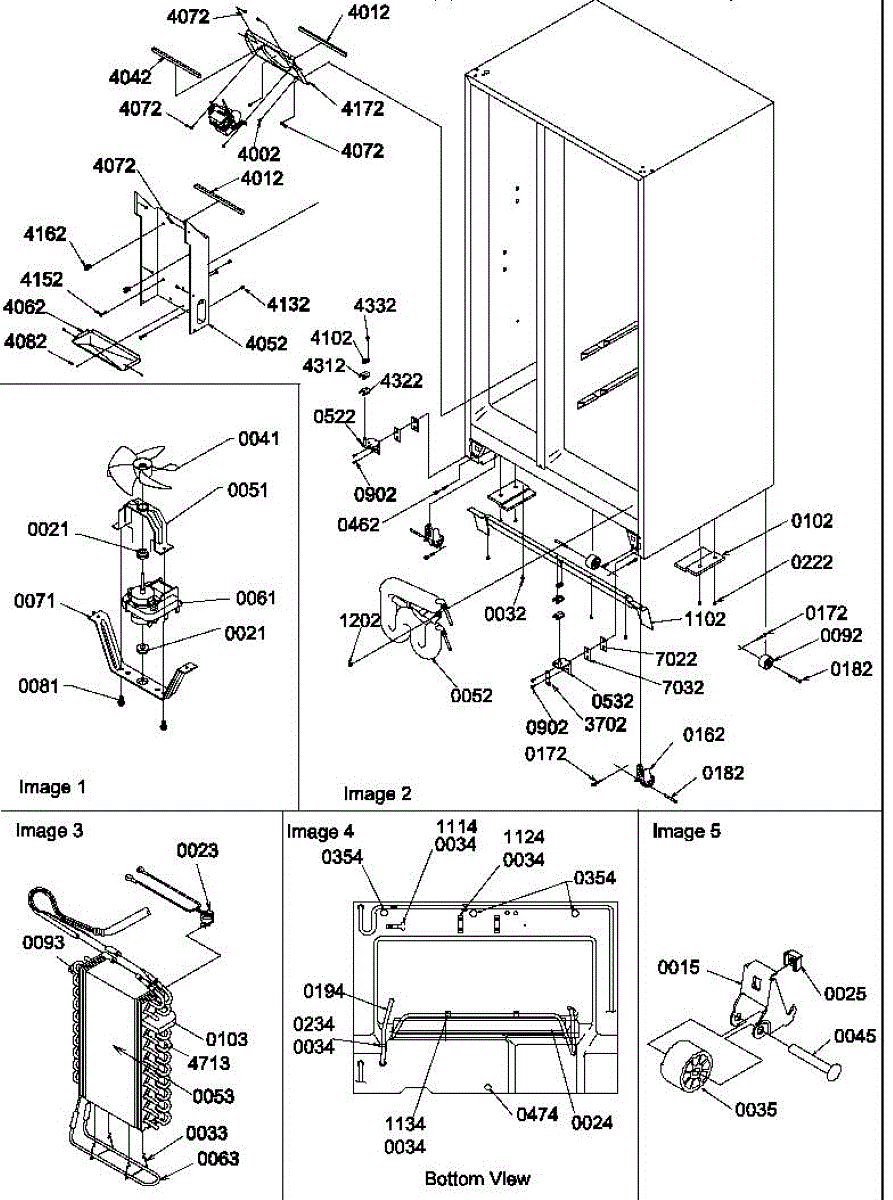 4072
4012
4042
4072
4172
4002
4072
4072
4012
4162
4152
4132
4062
4082
4052
4332
4102
4312
4322
0522
0902
0462
0041
0051
0021
0071
0061
0021
0081
Image 1
1202
0032
0052
0102
0222
1102
0172
0092
0182
7022
7032
0532
0902
3702
0162
0172
0182
Image 2
Image 3
0023
0093
0103
4713
0053
0033
0063
Image 4
1114
0034
1124
0034
0354
0354
0194
0234
0034
1134
0034
0474
0024
Bottom View
Image 5
0015
0025
0045
0035