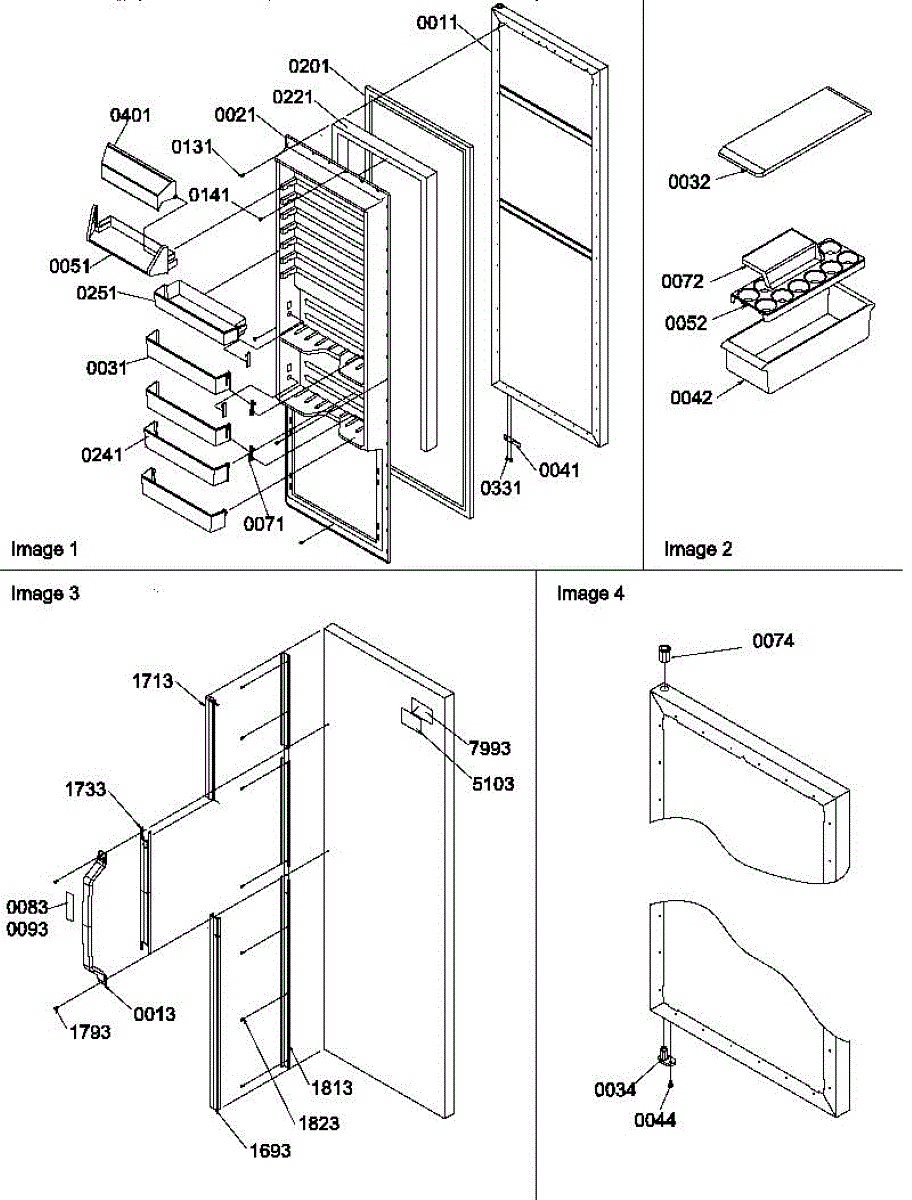 0011
0201
0221
0021
0401
0131
0141
0051
0251
0031
0241
0071
0331
0041
Image 1

0032
0072
0052
0042
Image 2

Image 3
1713
7993
5103
1733
0083
0093
0013
1793
1813
1823
1693

Image 4
0074
0034
0044