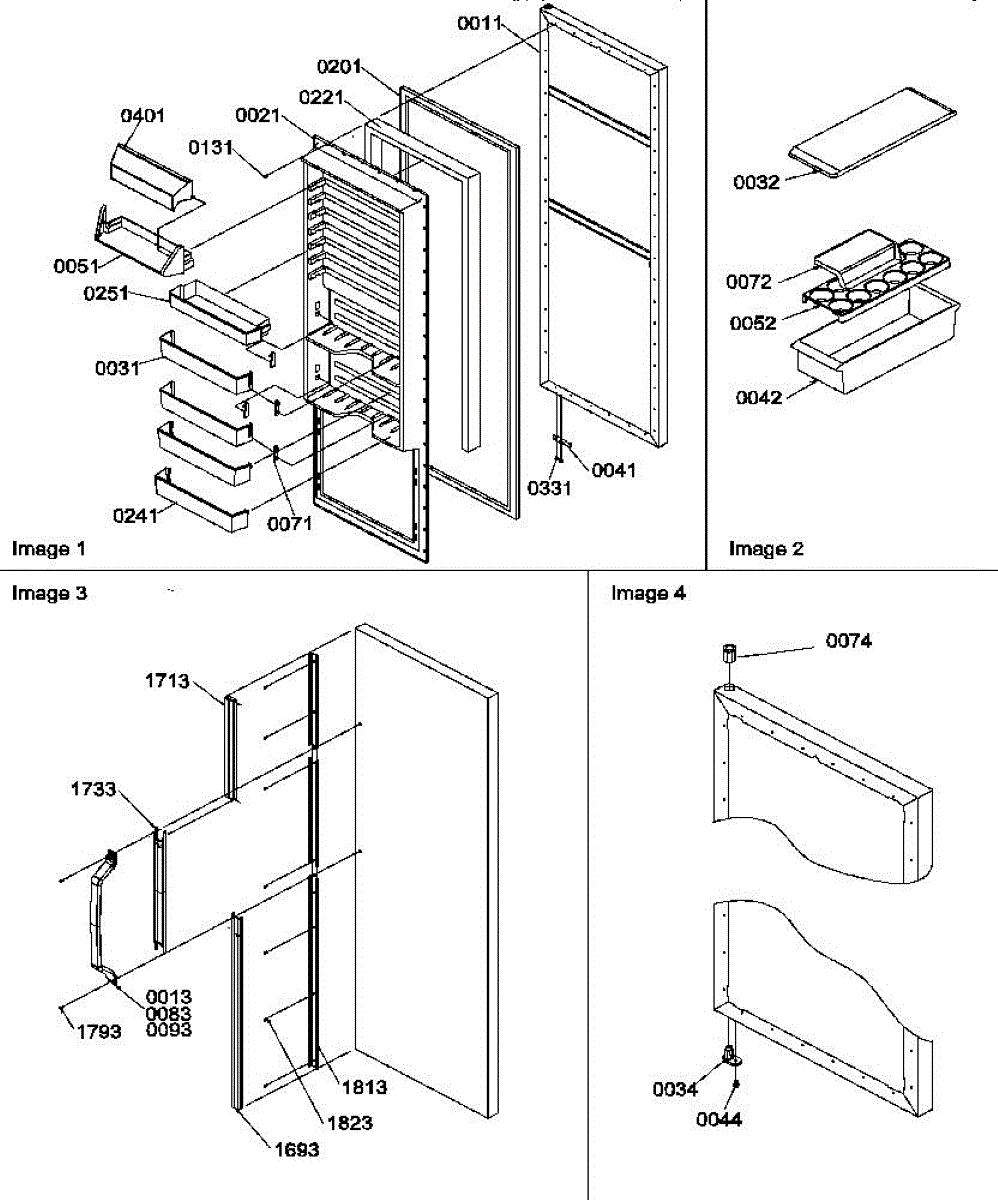 0011
0201
0221
0021
0401
0131
0051
0251
0031
0241
0071
0331
0041
Image 1

0032
0072
0052
0042
Image 2

Image 3
1713
1733
0013
0083
0093
1793
1813
1823
1693

Image 4
0074
0034
0044