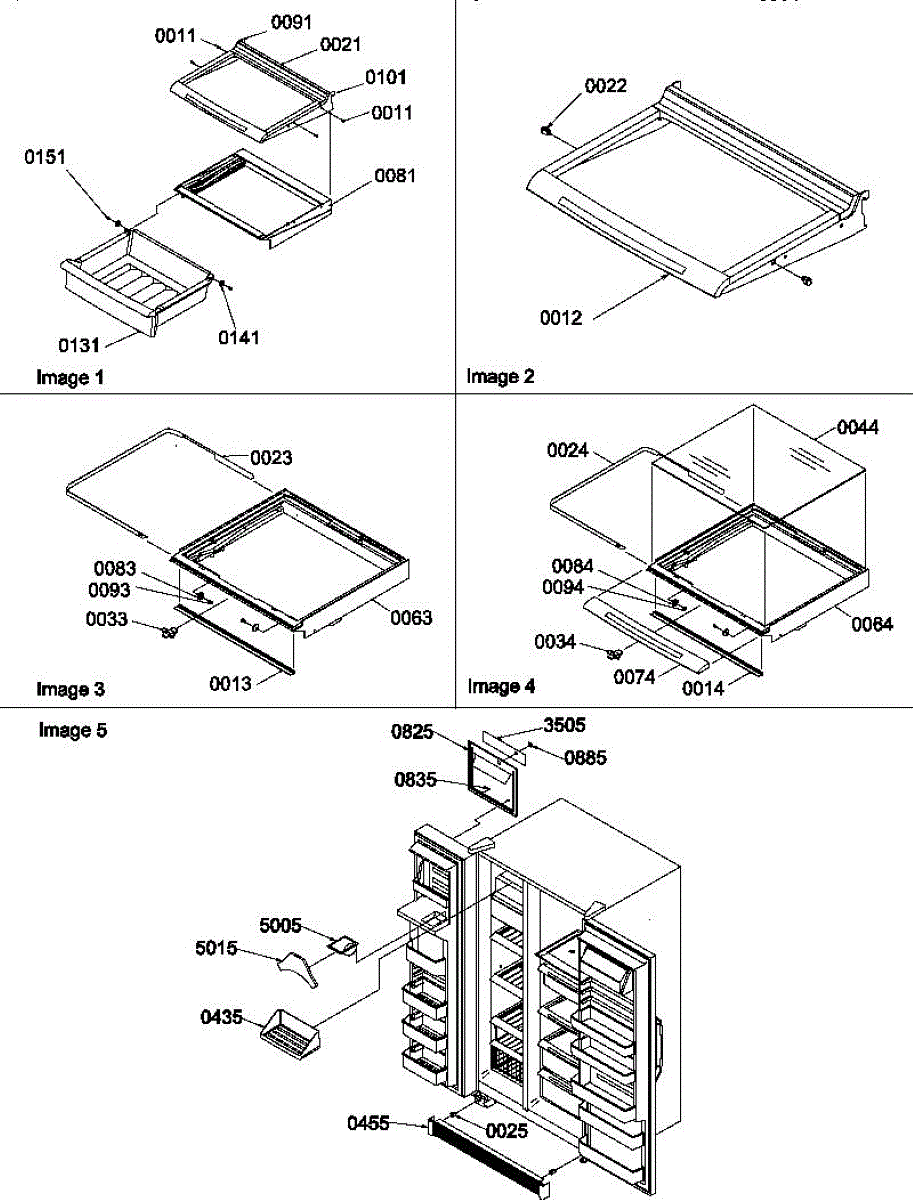 0011
0091
0021
0101
0011
0151
0081
0131
0141
Image 1

0022
0012
Image 2

0023
0083
0093
0033
0063
0013
Image 3

0024
0044
0084
0094
0034
0074
0014
0064
Image 4

Image 5
0825
3505
0885
0835
5005
5015
0435
0455
0025