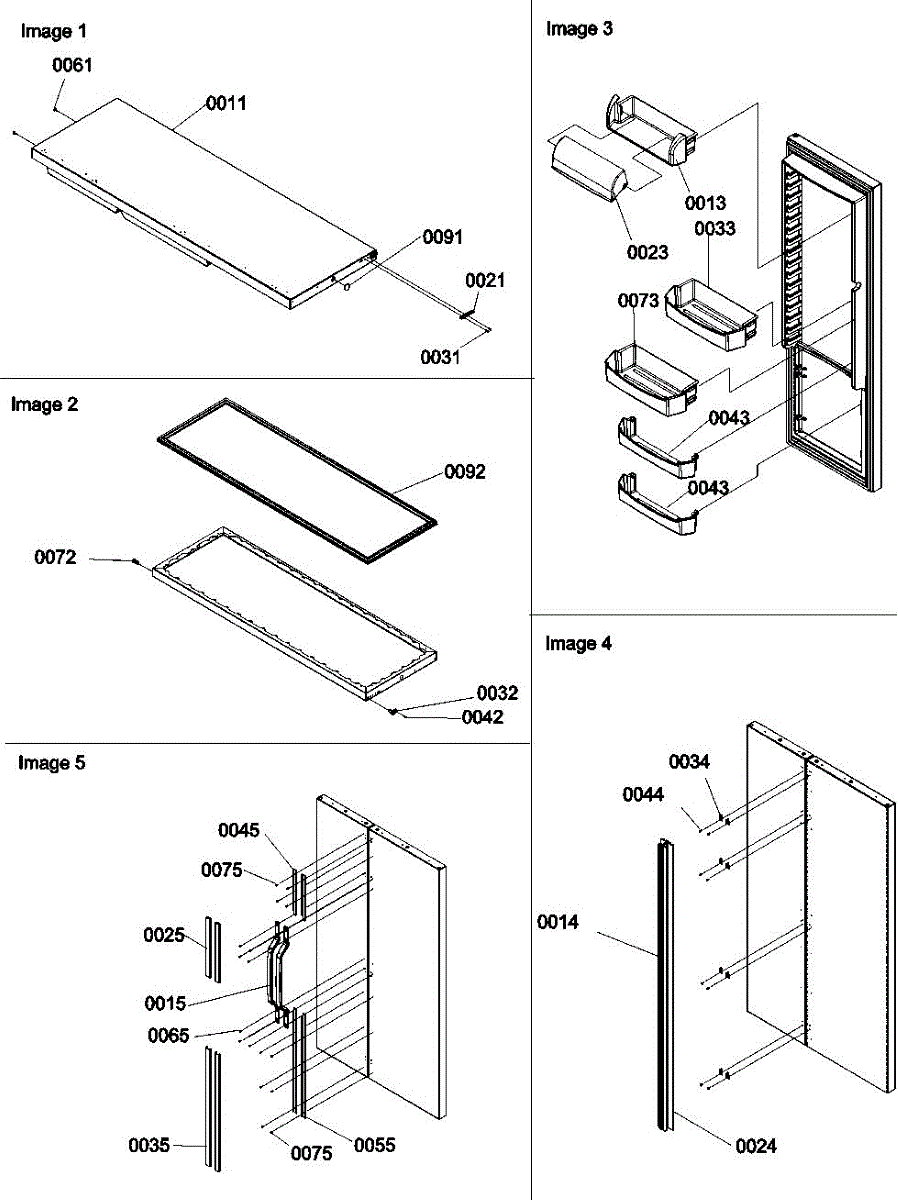 Image 1

0061

0011

0091

0021

0031

Image 2

0092

0072

0032

0042

Image 5

0045

0075

0025

0015

0065

0035

0075

0055

Image 3

0013

0023

0033

0073

0043

0043

Image 4

0034

0044

0014

0024