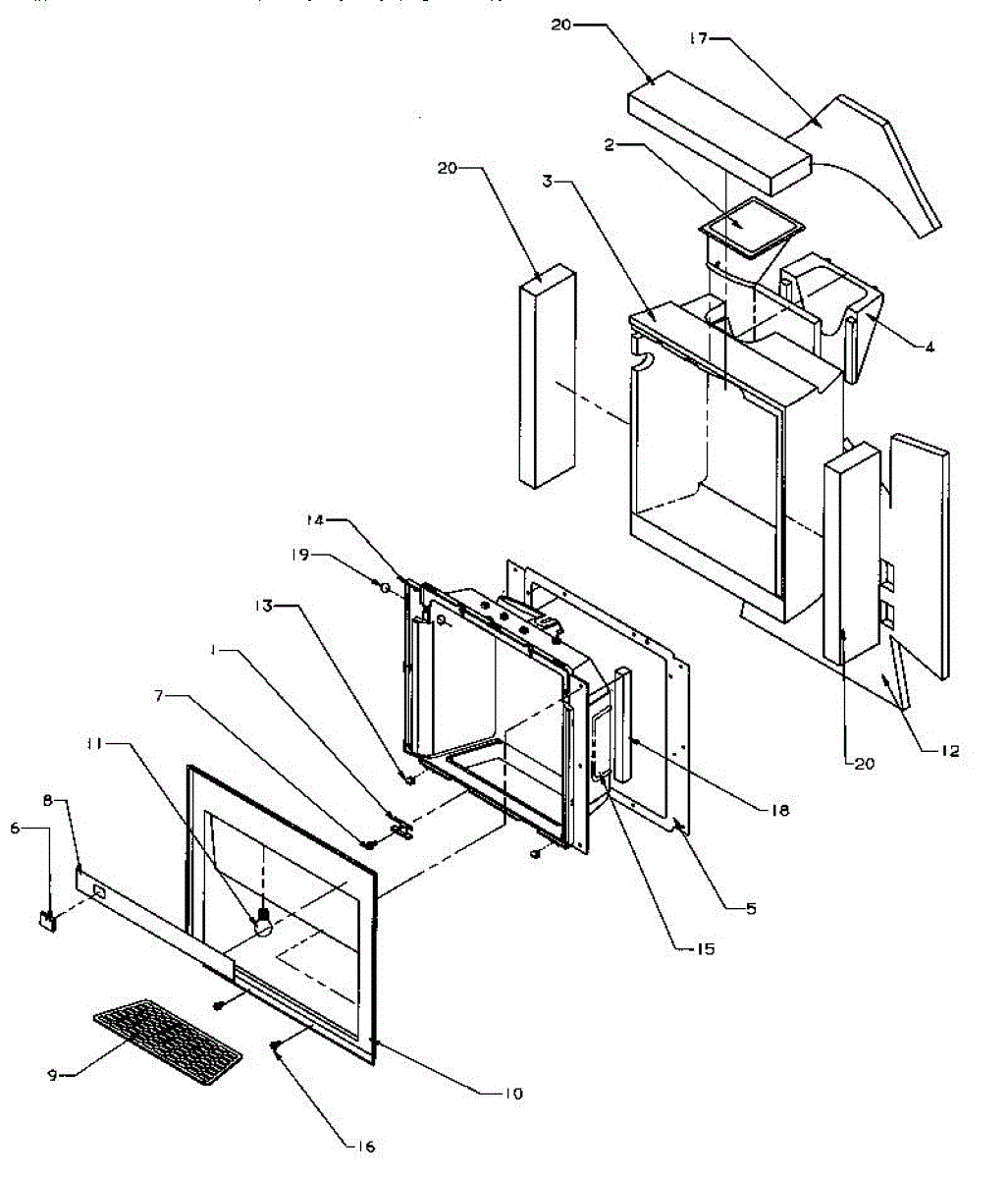 20
17
2
20
3
4
14
19
13
1
7
11
8
6
20
12
18
5
15
9
10
16