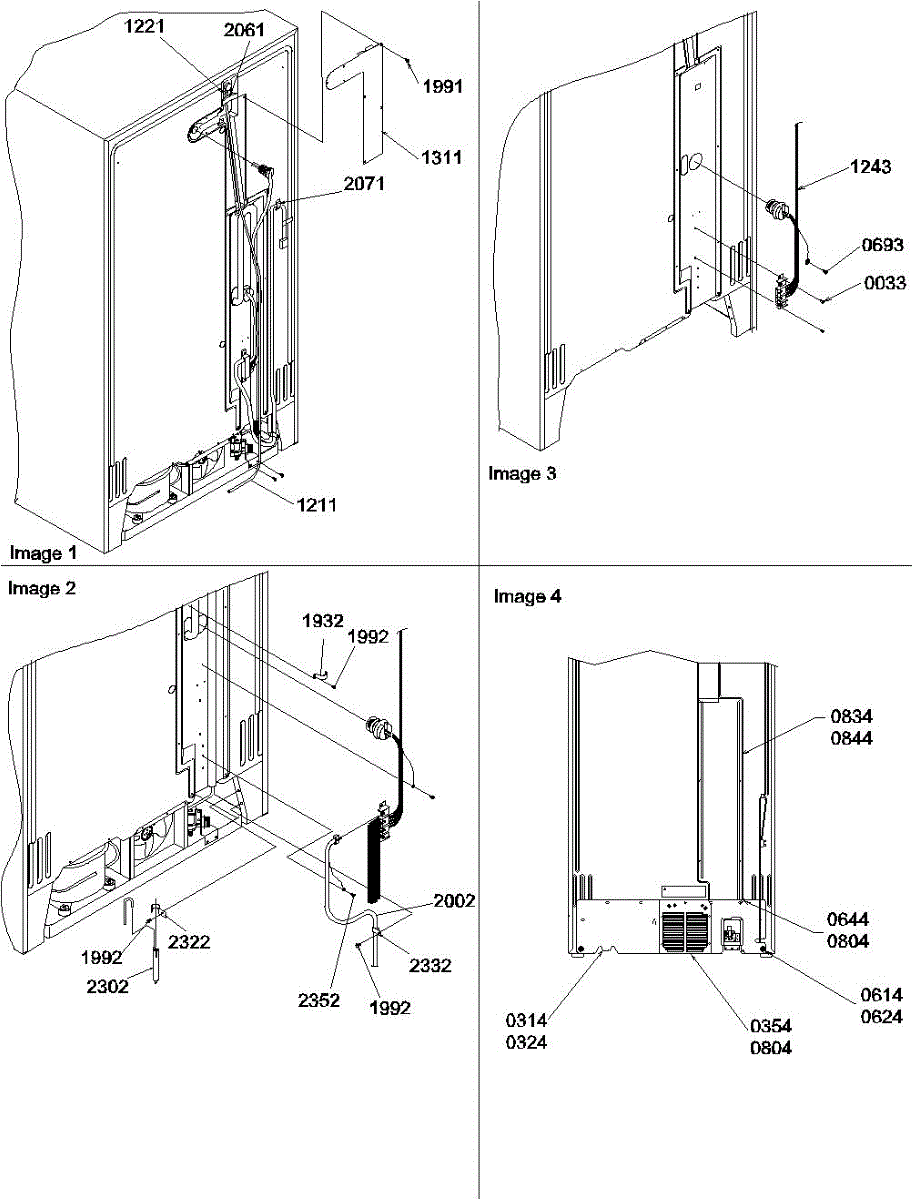 1221
2061
1991
1311
2071
1211
Image 1

1243
0693
0033
Image 3

Image 2
1932
1992
2002
2332
1992
2352
1992
2322
2302

Image 4
0834
0844
0644
0804
0614
0624
0354
0804
0314
0324