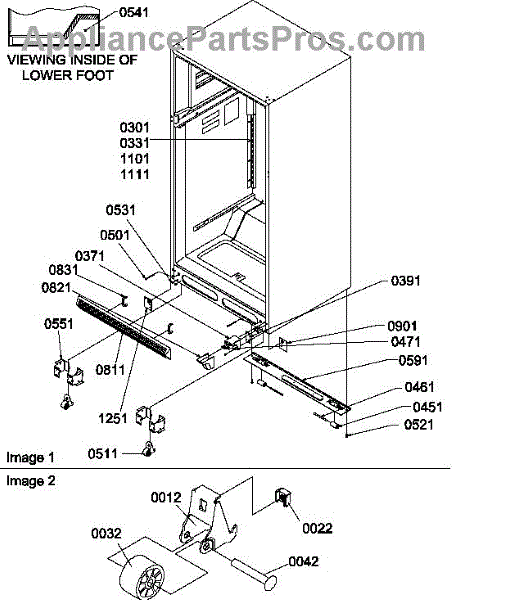 0541
AppliancePartsPros.com
VIEWING INSIDE OF LOWER FOOT

0301
0331
1101
1111

0531
0501
0371
0831
0821
0551
0811
1251
0511

0391
0901
0471
0591
0461
0451
0521

Image 1
Image 2

0012
0022
0032
0042