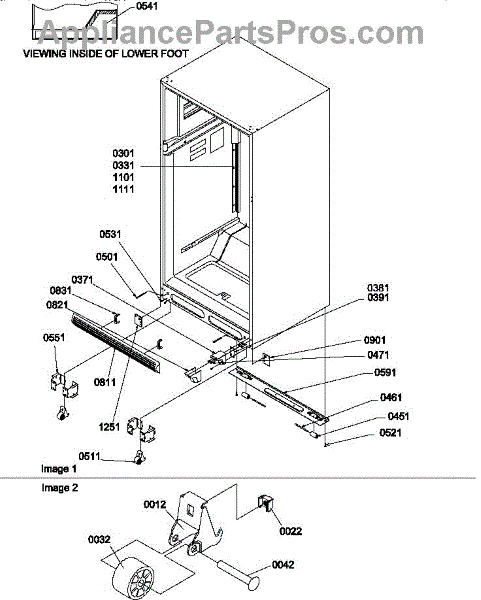 0541
AppliancePartsPros.com
VIEWING INSIDE OF LOWER FOOT
0301
0331
1101
1111
0531
0501
0371
0831
0821
0551
0811
1251
0511
0381
0391
0901
0471
0591
0461
0451
0521
Image 1
Image 2
0012
0022
0032
0042