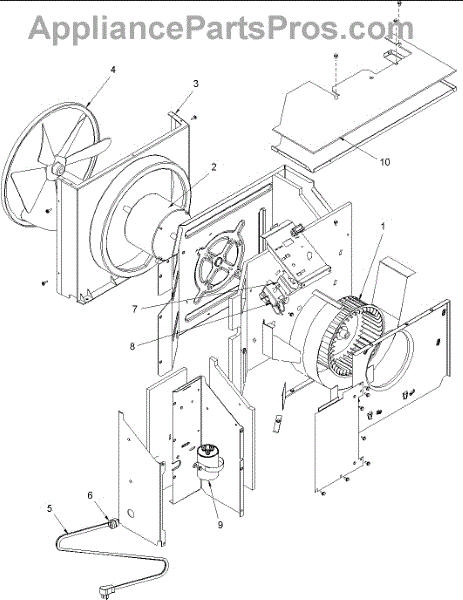 AppliancePartsPros.com

4
3
2
10
1
7
8
6
5
9