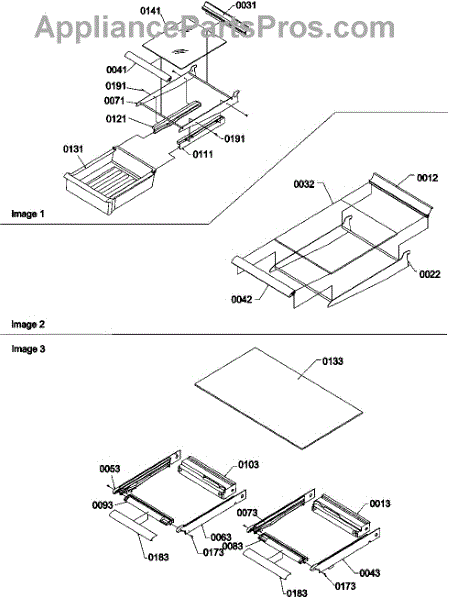 AppliancePartsPros.com

0141
0031
0041
0191
0071
0121
0191
0111
0131

Image 1

0032
0012
0022
0042

Image 2

Image 3

0133

0053
0103
0093
0063
0173
0183
0073
0013
0083
0043
0173
0183