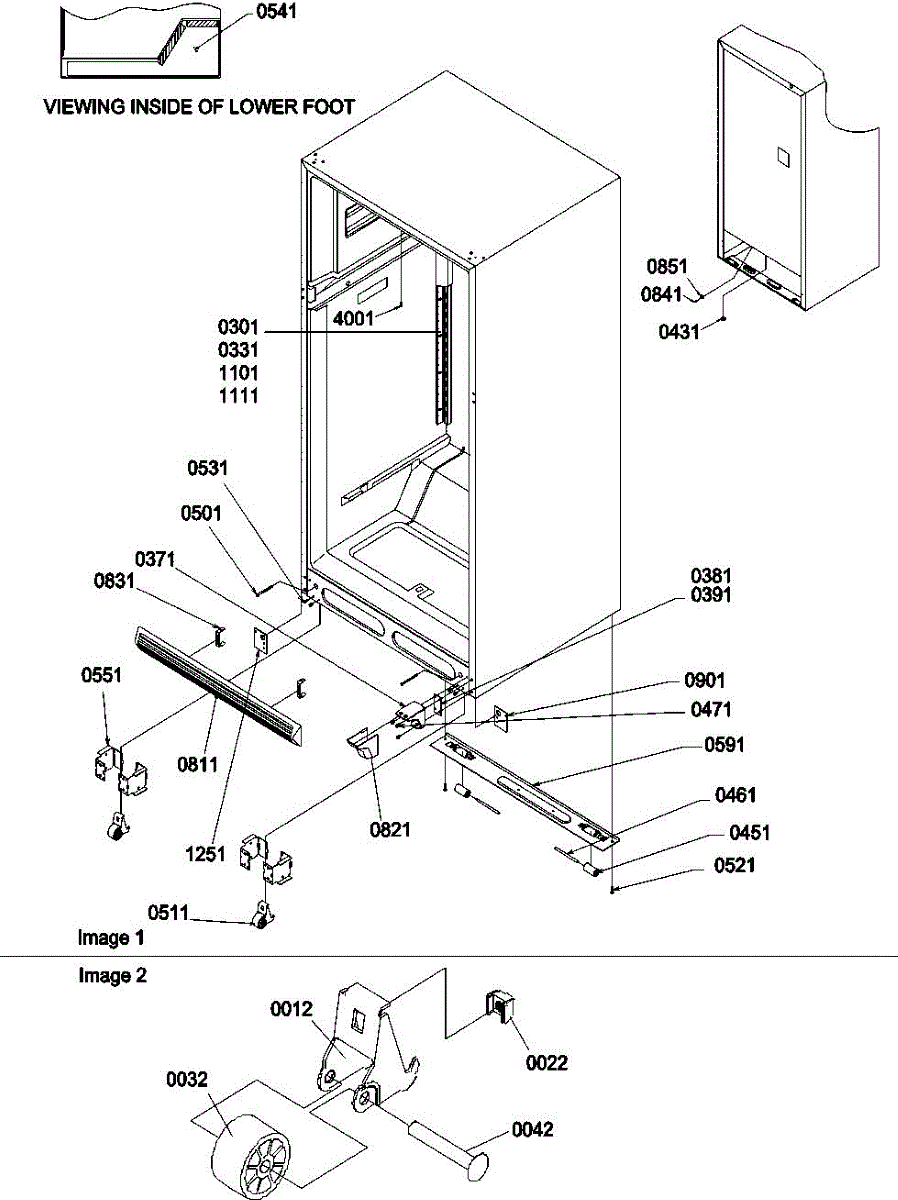 0541

VIEWING INSIDE OF LOWER FOOT

0851
0841
0431

4001
0301
0331
1101
1111

0531
0501
0371
0831

0381
0391

0551

0901
0471
0591

0811
0821
0461
0451
0521

1251

0511

Image 1

Image 2

0012
0022
0032
0042