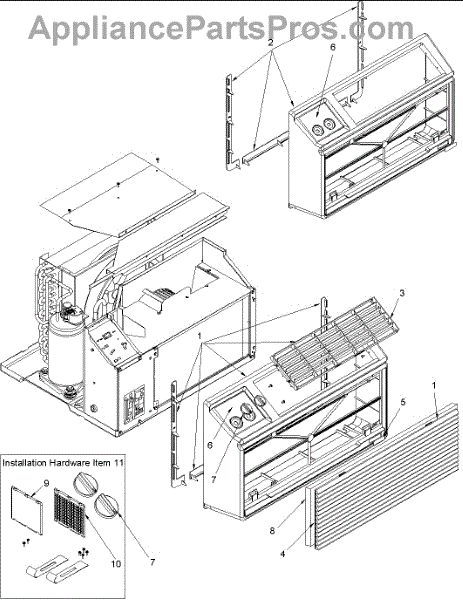 AppliancePartsPros.com

2

6

3

1

1

5

6

7

8

4

Installation Hardware Item 11

9

10

7