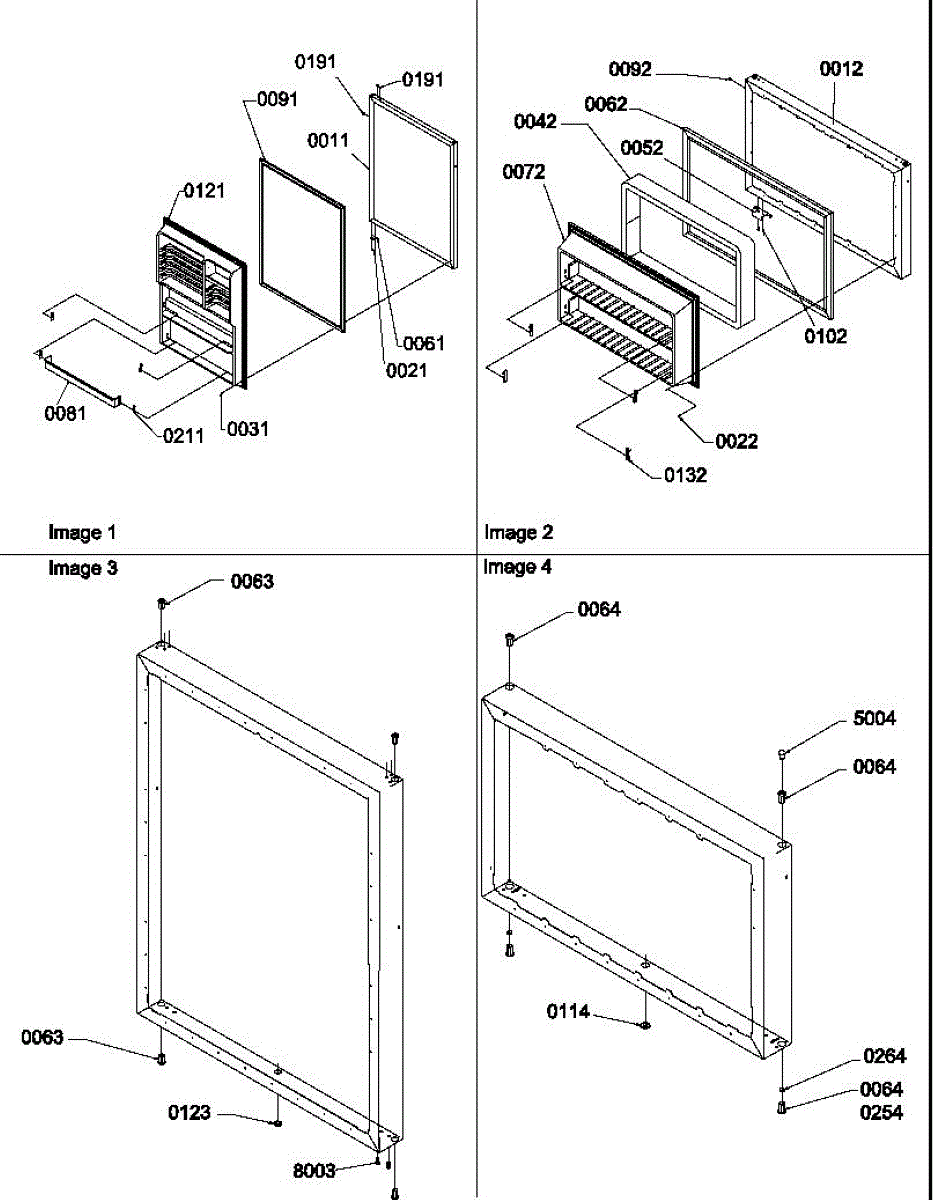 0191
0191
0091
0011
0121
0061
0021
0081
0211
0031

Image 1

0092
0012
0062
0042
0052
0072
0102
0022
0132

Image 2

Image 3
0063
0063
0123
8003

Image 4
0064
5004
0064
0114
0264
0064
0254