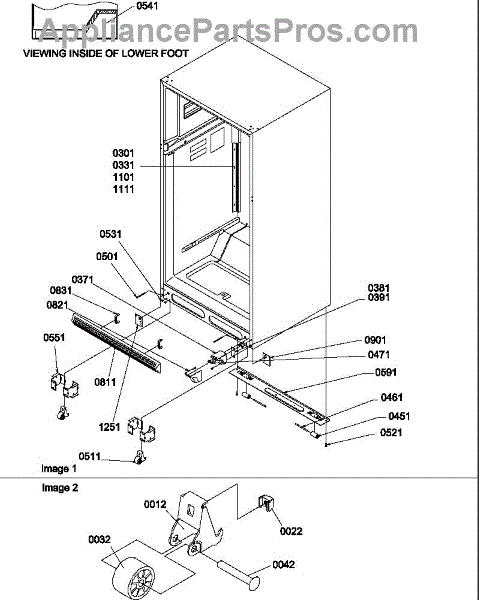 0541
AppliancePartsPros.com
VIEWING INSIDE OF LOWER FOOT

0301
0331
1101
1111

0531
0501
0371
0831
0821
0551
0811
1251
0511

0381
0391
0901
0471
0591
0461
0451
0521

Image 1

Image 2
0012
0022
0032
0042