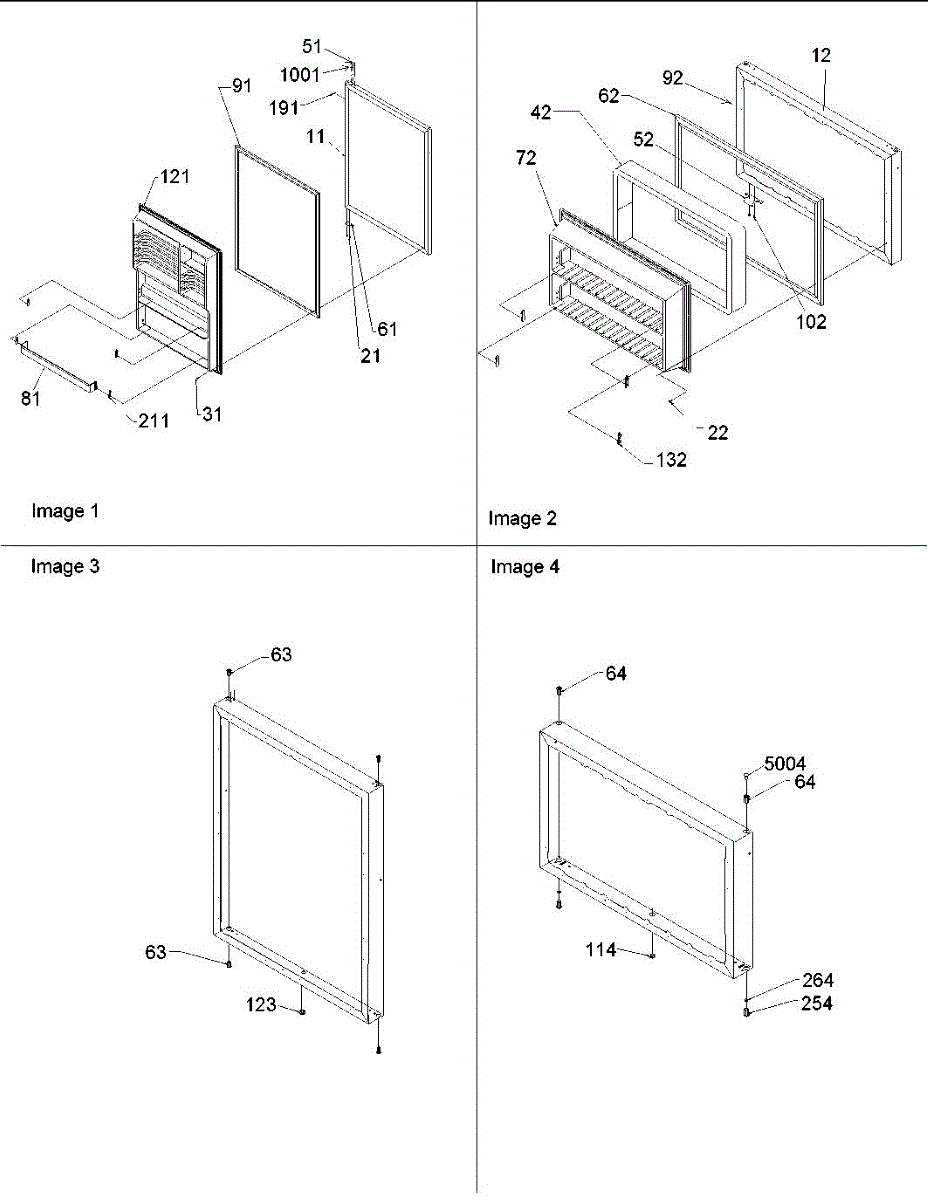 51
1001
191
11
91
121
61
21
81
211
31

Image 1

12
92
62
42
52
72
102
22
132

Image 2

Image 3

63
63
123

Image 4

64
5004
64
114
264
254