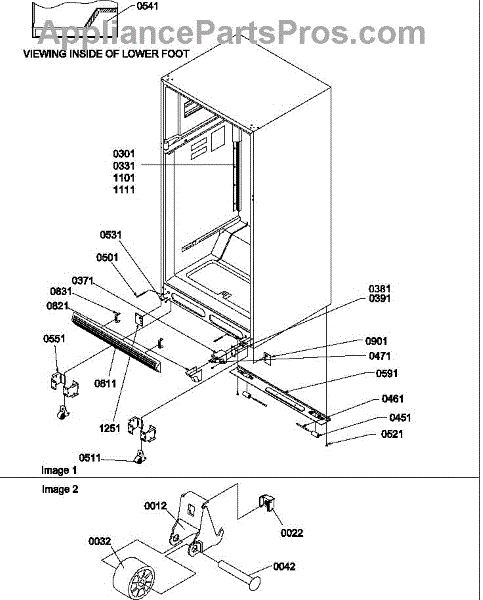 0541
AppliancePartsPros.com
VIEWING INSIDE OF LOWER FOOT

0301
0331
1101
1111

0531
0501
0371
0831
0821
0551
0811
1251
0511

0381
0391
0901
0471
0591
0461
0451
0521

Image 1

Image 2
0012
0022
0032
0042