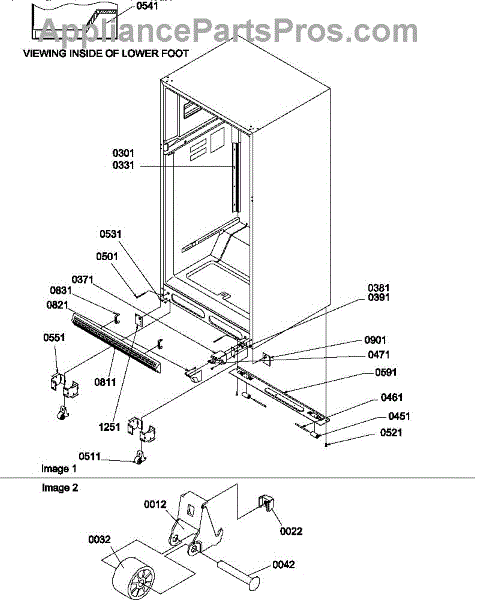 0541
AppliancePartsPros.com
VIEWING INSIDE OF LOWER FOOT
0301
0331
0531
0501
0371
0831
0821
0551
0811
1251
0511
0381
0391
0901
0471
0591
0461
0451
0521
Image 1
Image 2
0012
0022
0032
0042