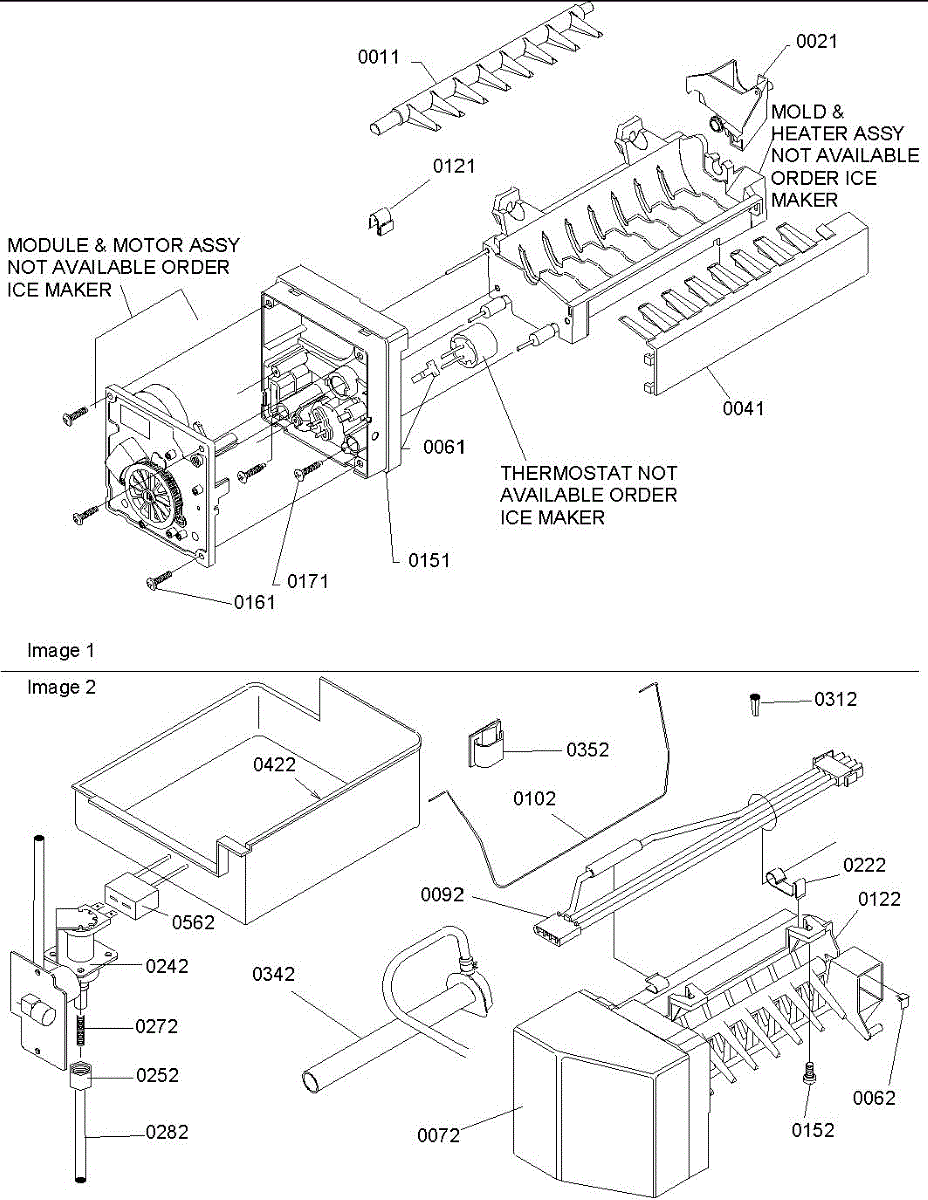 0011

0021

MOLD & HEATER ASSY NOT AVAILABLE ORDER ICE MAKER

0121

MODULE & MOTOR ASSY NOT AVAILABLE ORDER ICE MAKER

0041

0061

THERMOSTAT NOT AVAILABLE ORDER ICE MAKER

0151

0171

0161

Image 1

Image 2

0312

0352

0422

0102

0222

0092

0122

0562

0242

0342

0272

0252

0062

0282

0072

0152