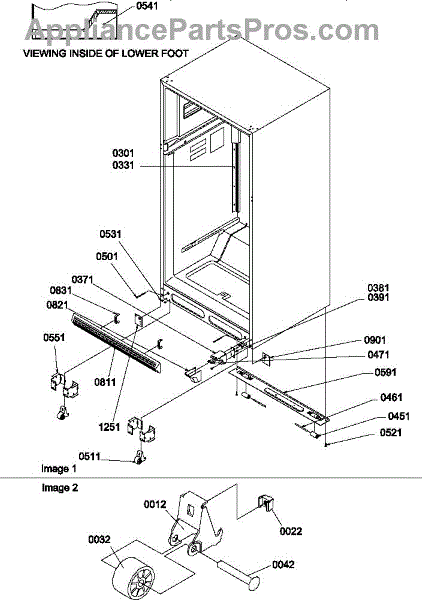 0541
AppliancePartsPros.com
VIEWING INSIDE OF LOWER FOOT

0301
0331
0531
0501
0371
0831
0821
0551
0811
1251
0511
0381
0391
0901
0471
0591
0461
0451
0521
Image 1

Image 2
0012
0022
0032
0042