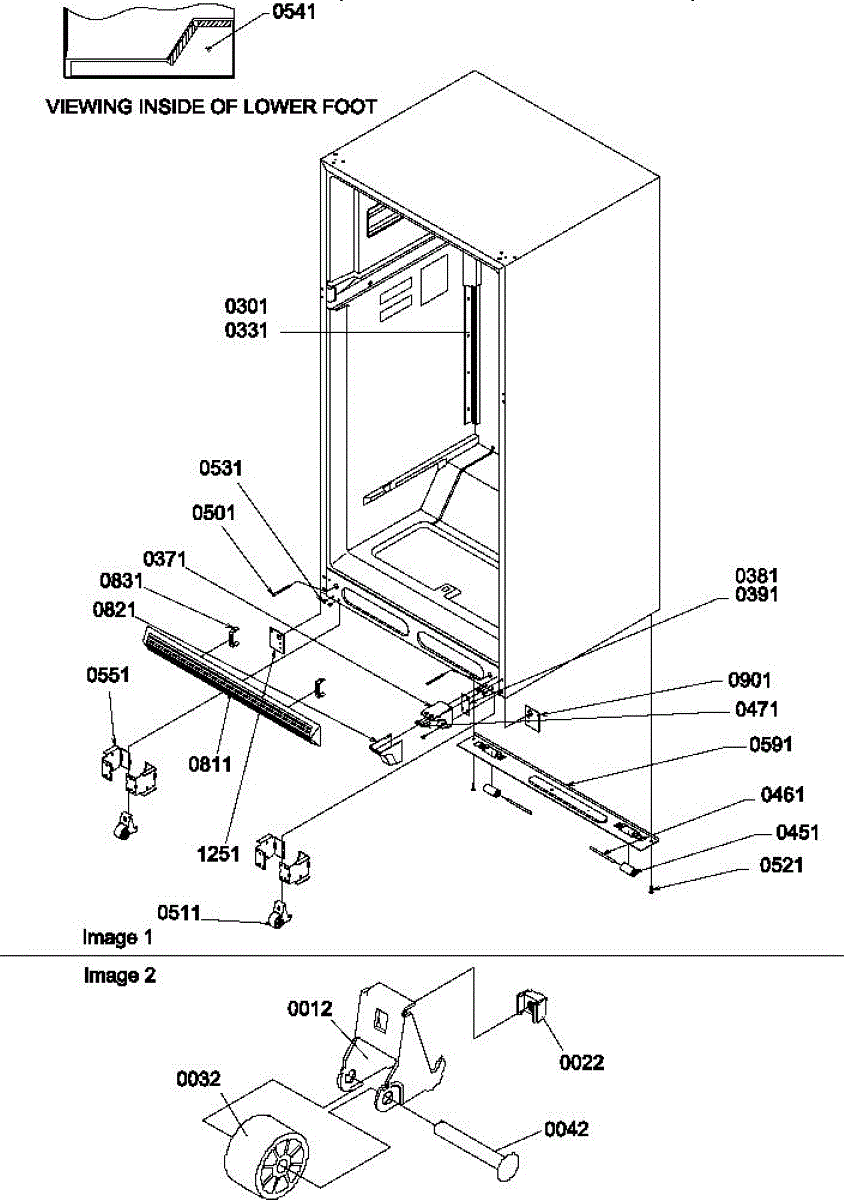 0541

VIEWING INSIDE OF LOWER FOOT

0301
0331

0531
0501
0371
0831
0821
0551
0811
1251
0511
0381
0391
0901
0471
0591
0461
0451
0521

Image 1

Image 2

0012
0022
0032
0042