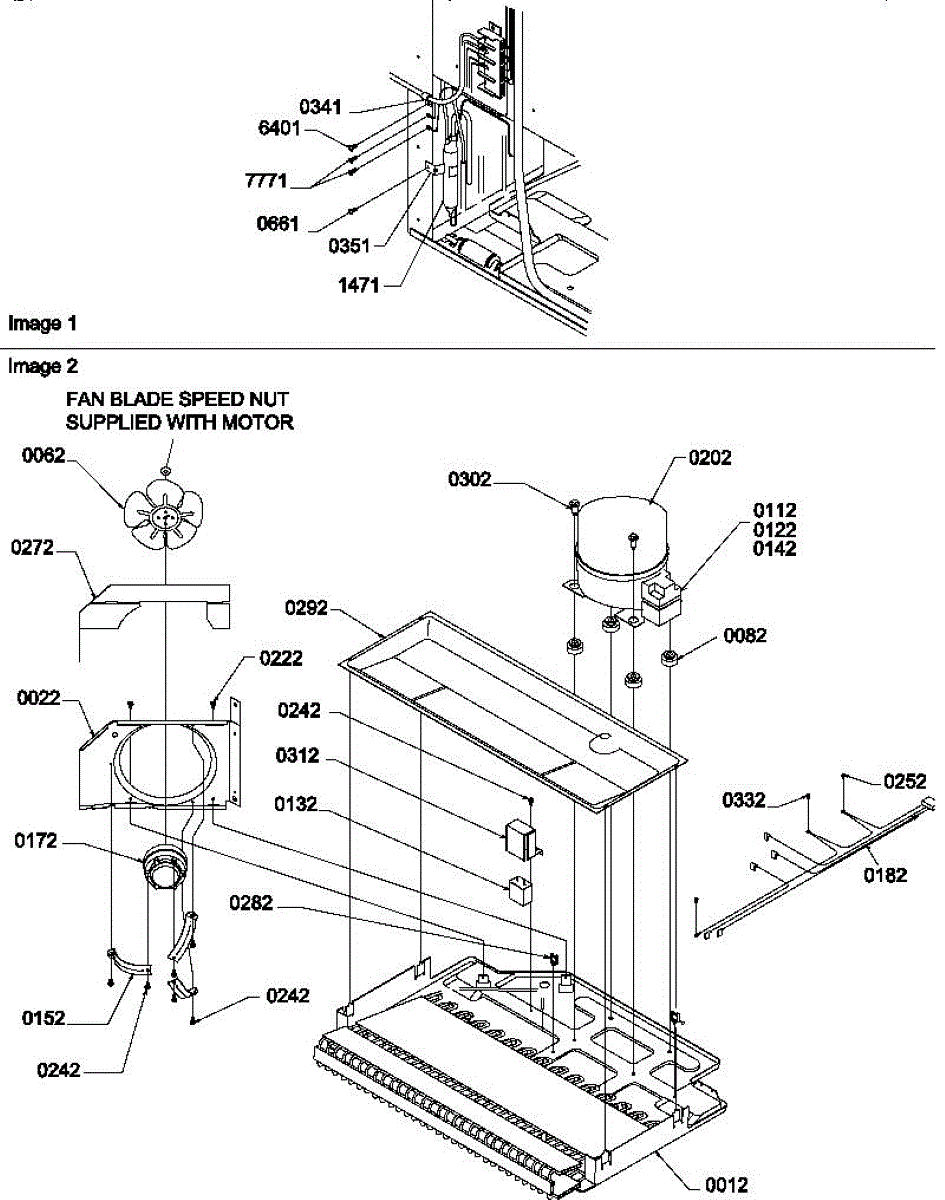 0341
6401
7771
0661
0351
1471

Image 1

Image 2

FAN BLADE SPEED NUT SUPPLIED WITH MOTOR

0062
0272
0022
0222
0172
0152
0242
0242
0292
0242
0312
0132
0282
0302
0202
0112
0122
0142
0082
0332
0252
0182
0012