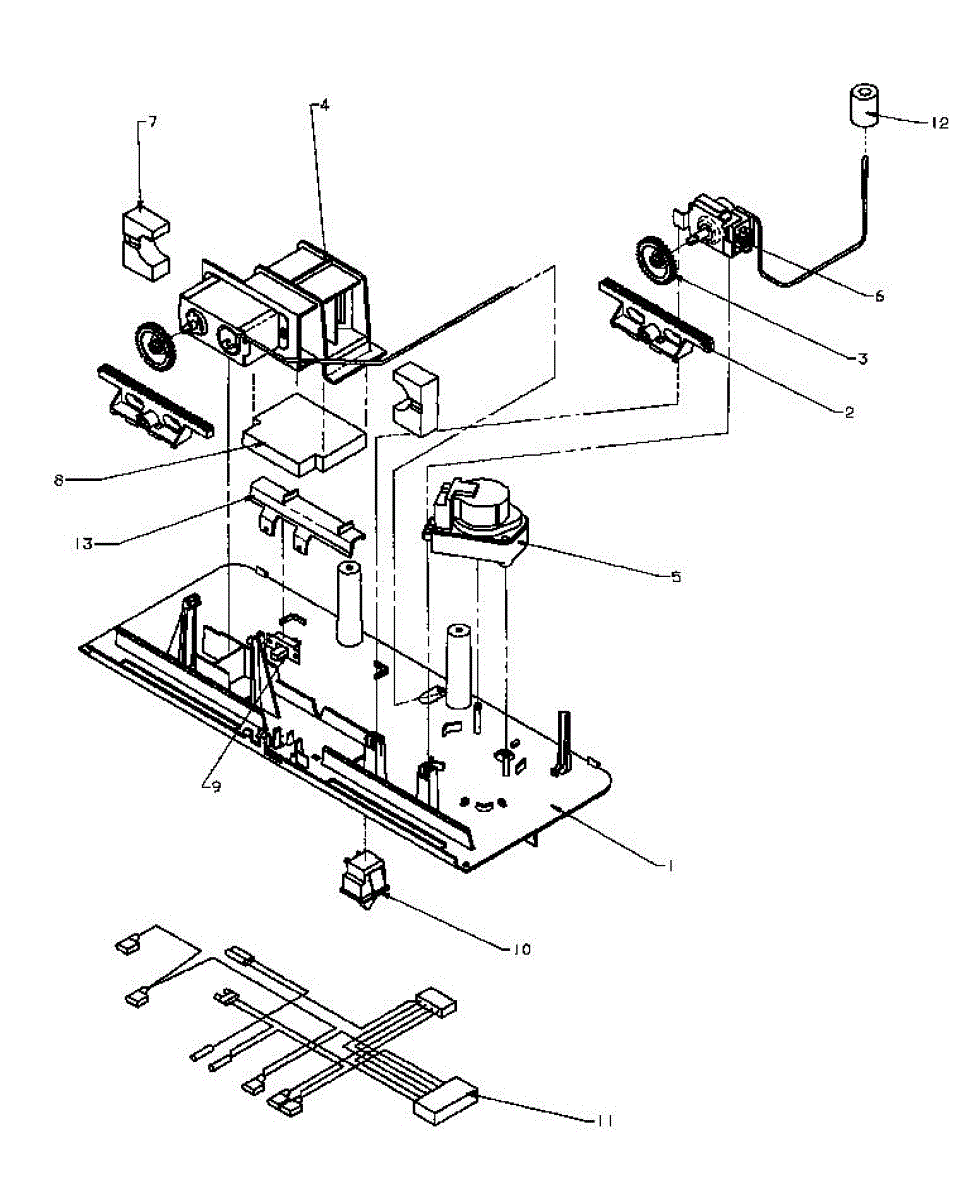 7
4
12
6
3
2
8
13
5
9
1
10
11