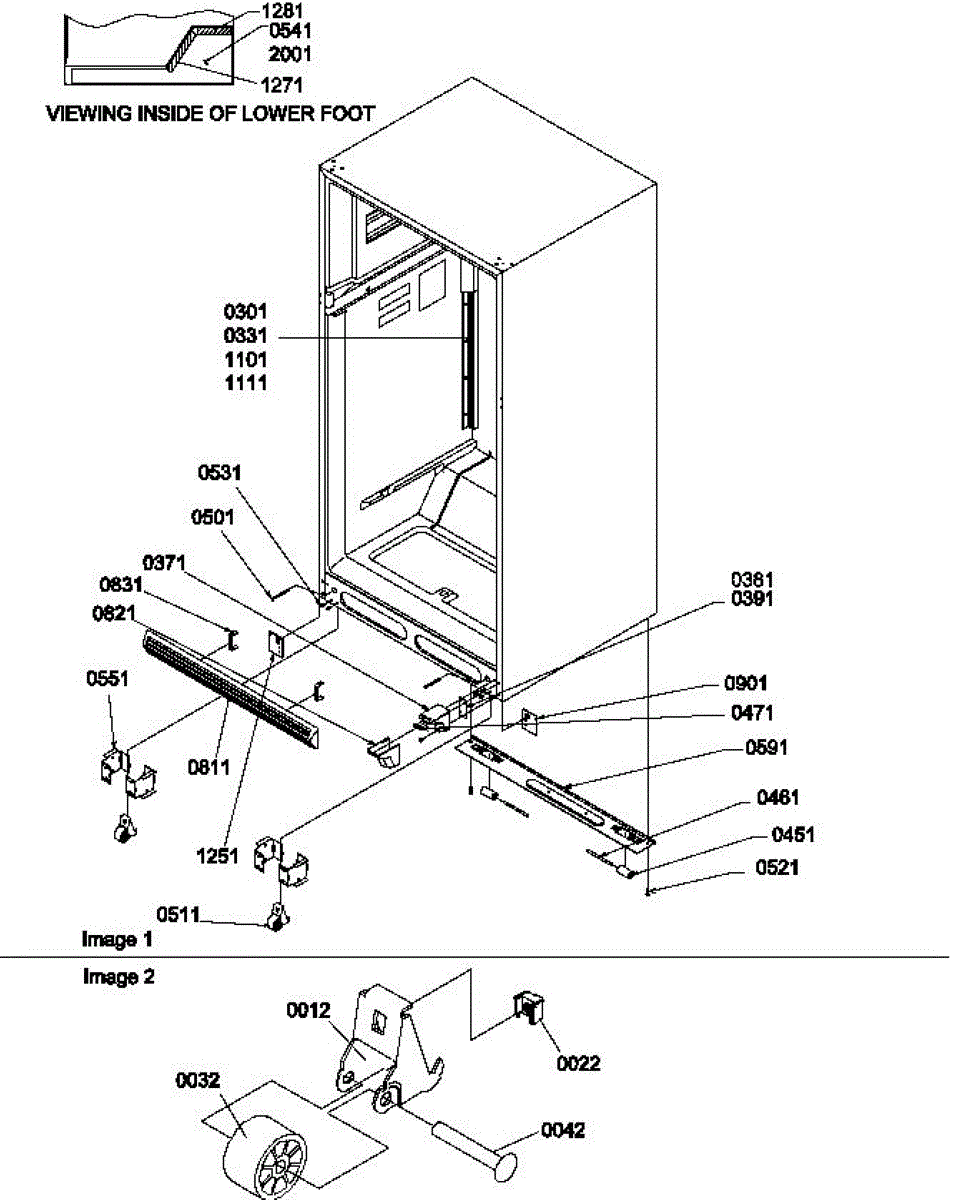 1281
0541
2001
1271
VIEWING INSIDE OF LOWER FOOT

0301
0331
1101
1111

0531
0501
0371
0831
0821
0551
0811
1251
0511

0381
0391
0901
0471
0591
0461
0451
0521

Image 1

Image 2

0012
0022
0032
0042