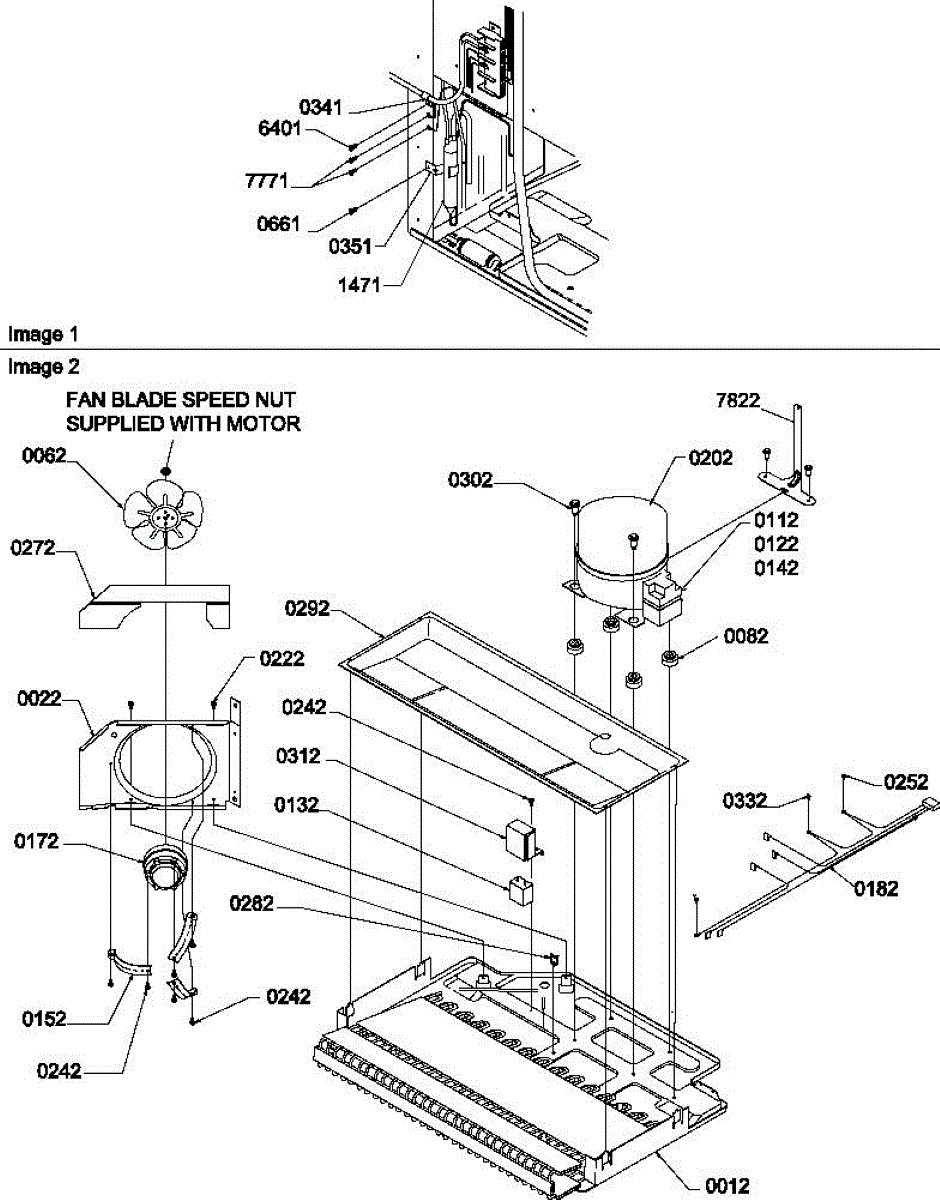 0341
6401
7771
0661
0351
1471

Image 1
Image 2

FAN BLADE SPEED NUT SUPPLIED WITH MOTOR

0062
0272
0222
0022
0172
0152
0242
0242
7822
0202
0302
0112
0122
0142
0292
0082
0242
0312
0132
0282
0252
0332
0182
0012