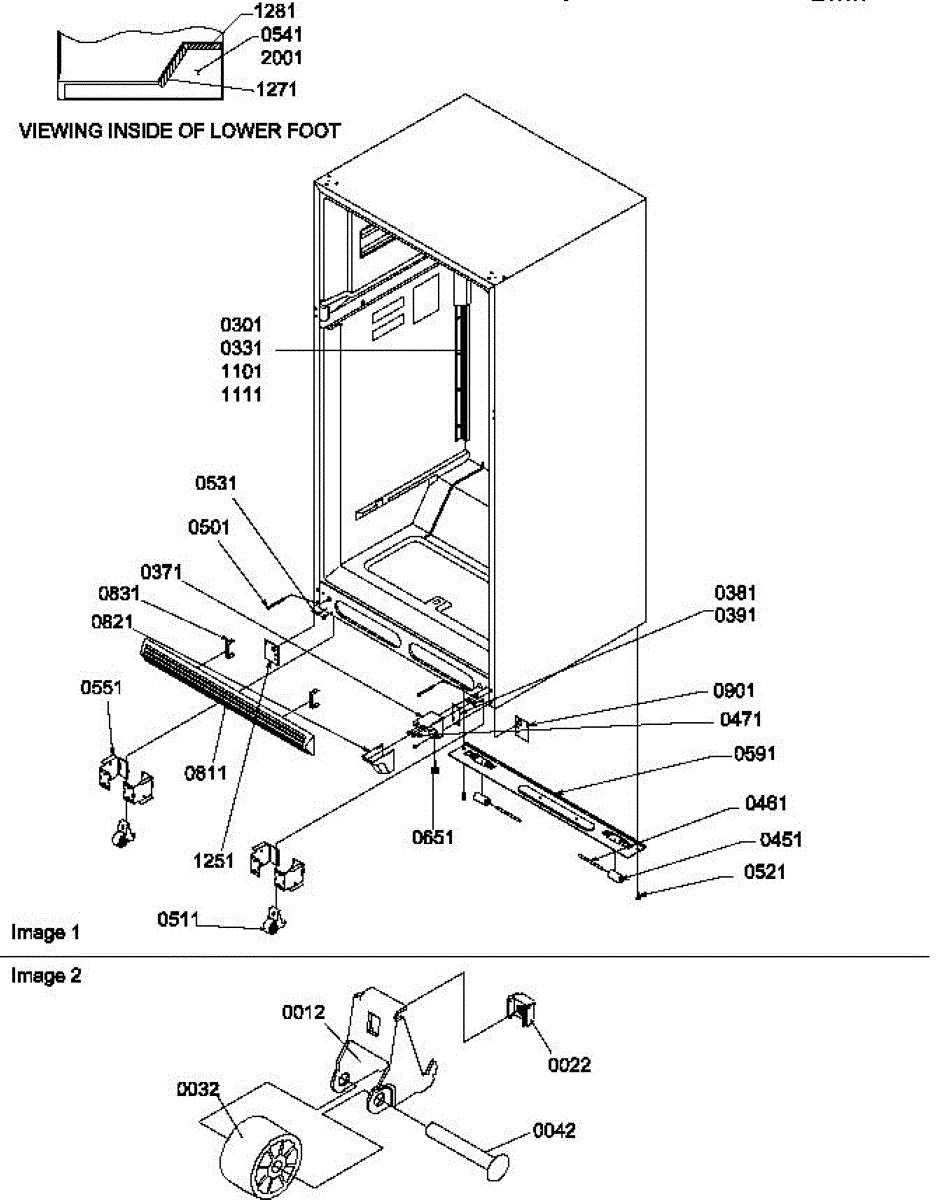 1281
0541
2001
1271

VIEWING INSIDE OF LOWER FOOT

0301
0331
1101
1111

0531
0501
0371
0831
0821
0551
0811
1251
0511

0381
0391
0901
0471
0591
0461
0451
0521
0651

Image 1

Image 2

0012
0022
0032
0042