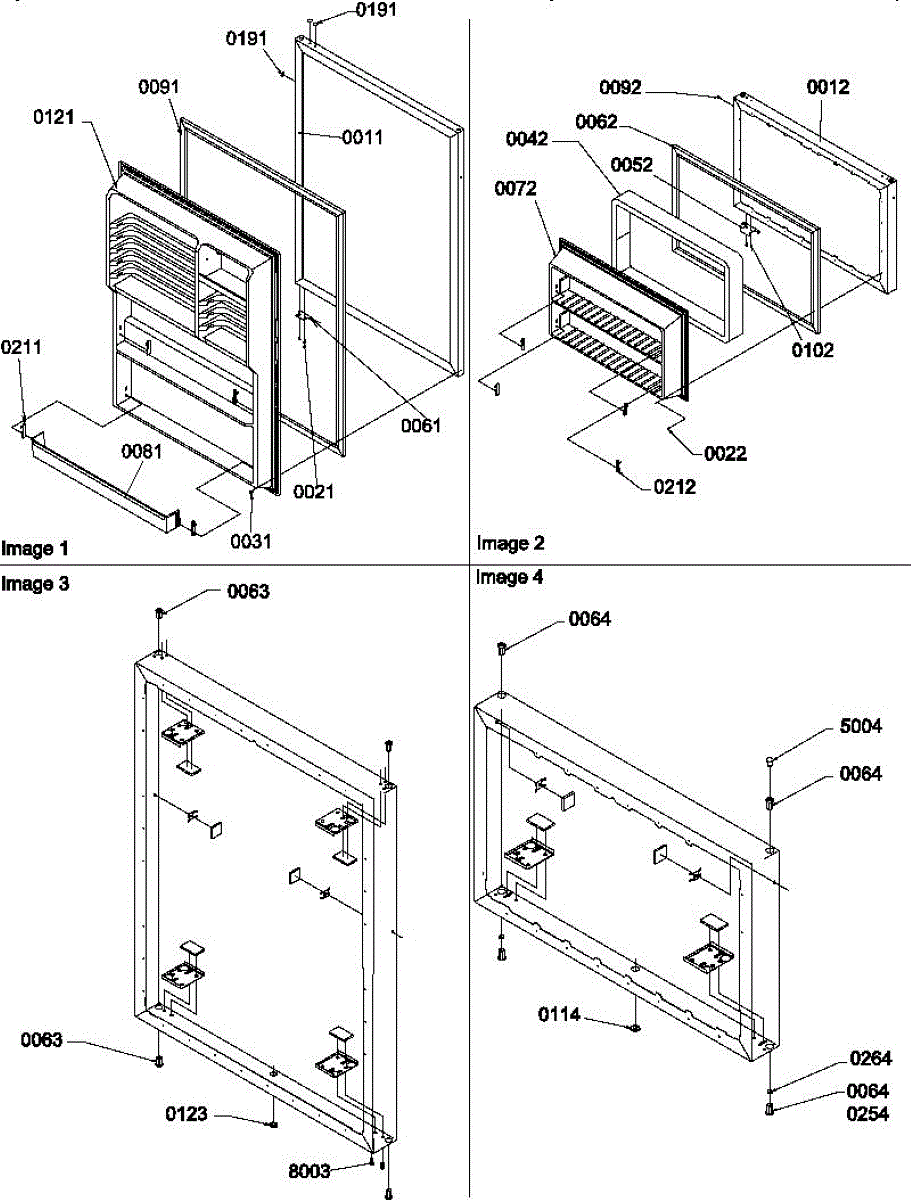 0191
0191
0091
0121
0011
0211
0061
0081
0021
0031
Image 1

0092
0012
0062
0042
0052
0072
0102
0022
0212
Image 2

Image 3
0063
0063
0123
8003

Image 4
0064
5004
0064
0114
0264
0064
0254