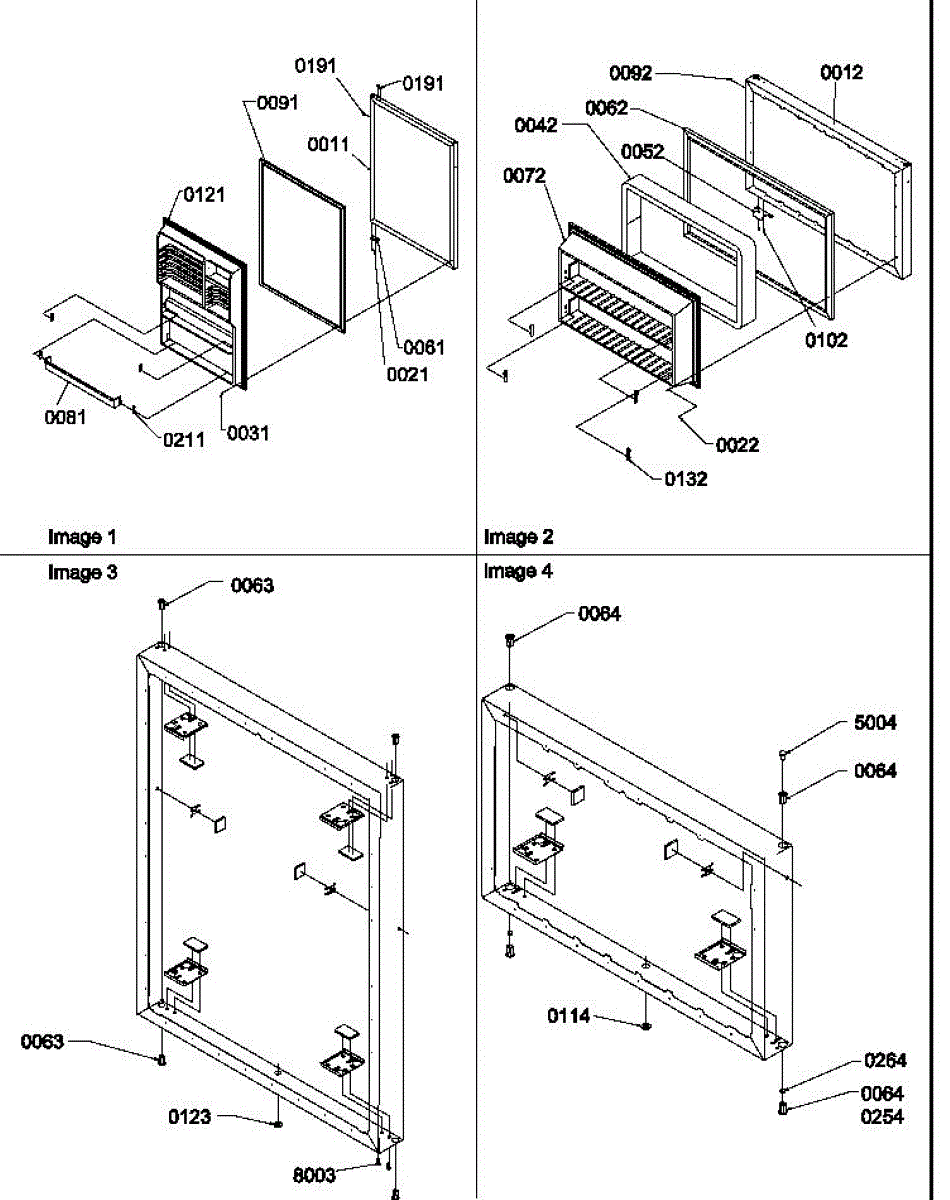 0191
0191
0091
0011
0121
0061
0021
0081
0211
0031

Image 1

0092
0012
0062
0042
0052
0072
0102
0022
0132

Image 2

Image 3
0063
0063
0123
8003

Image 4
0064
5004
0064
0114
0264
0064
0254