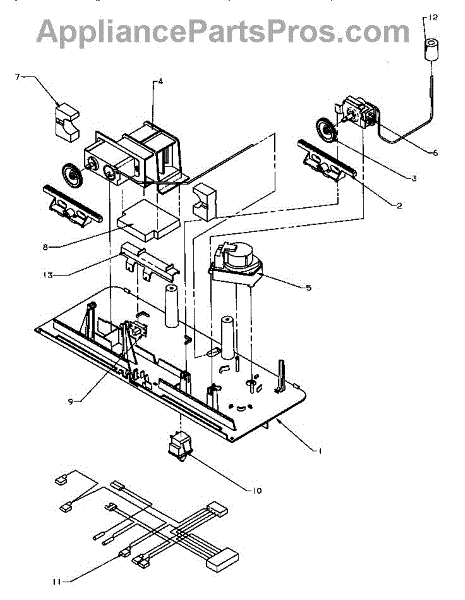 AppliancePartsPros.com

12
7
4
6
3
2
8
13
5
9
1
10
11