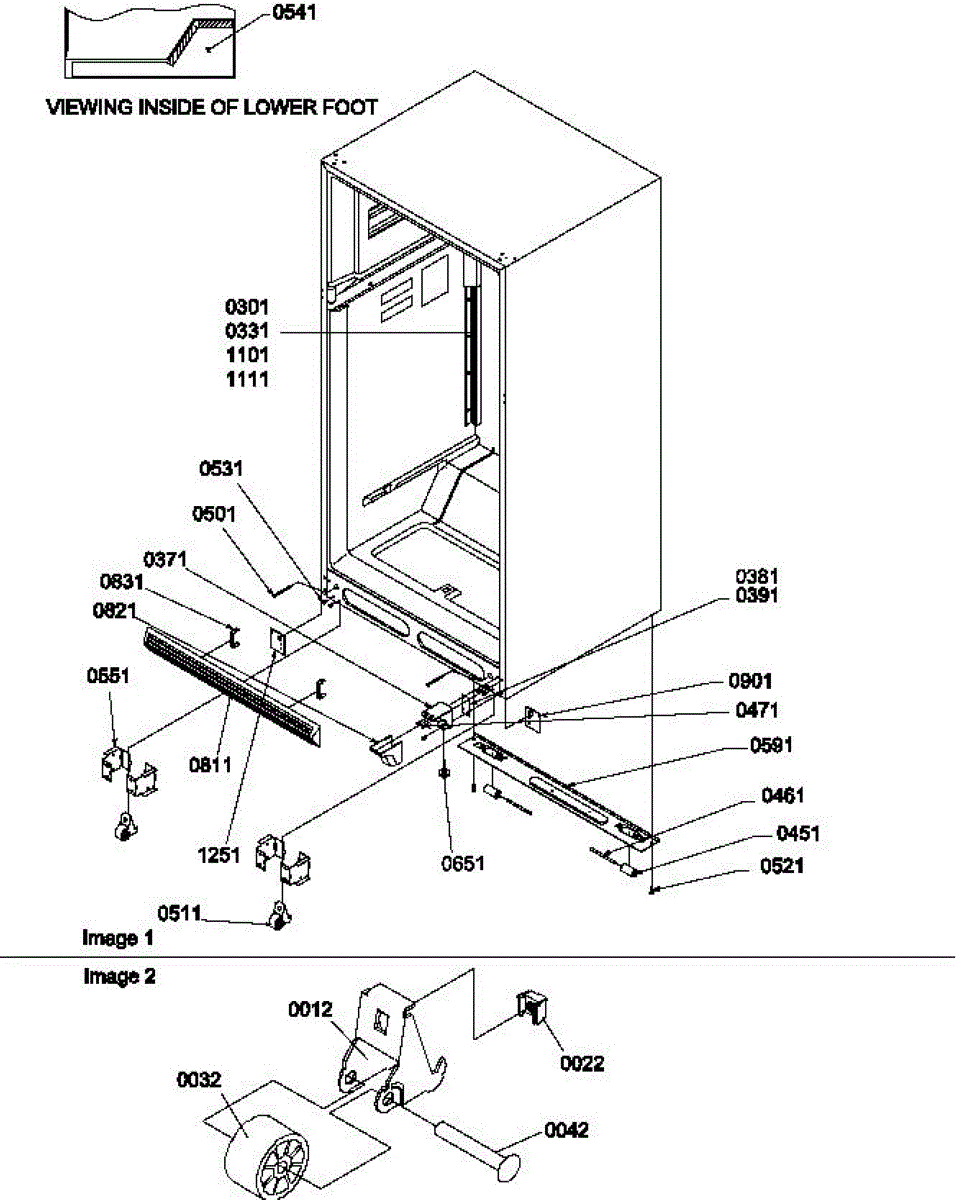 0541

VIEWING INSIDE OF LOWER FOOT

0301
0331
1101
1111

0531

0501

0371

0831

0821

0551

0811

1251

0511

0381
0391

0901

0471

0591

0461

0451

0521

0651

Image 1

Image 2

0012

0022

0032

0042